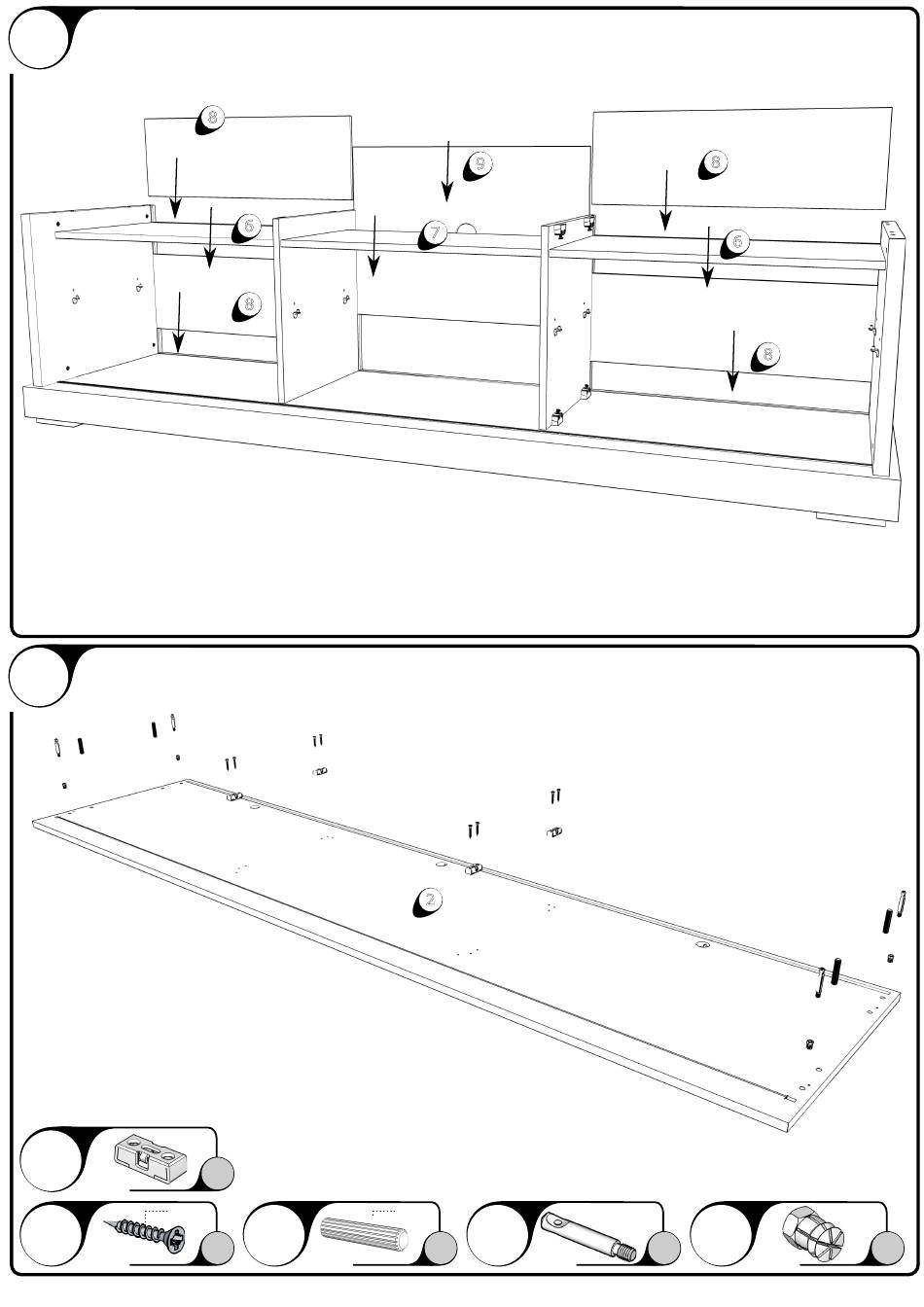 8
9
8
6
7
6
8
8

2