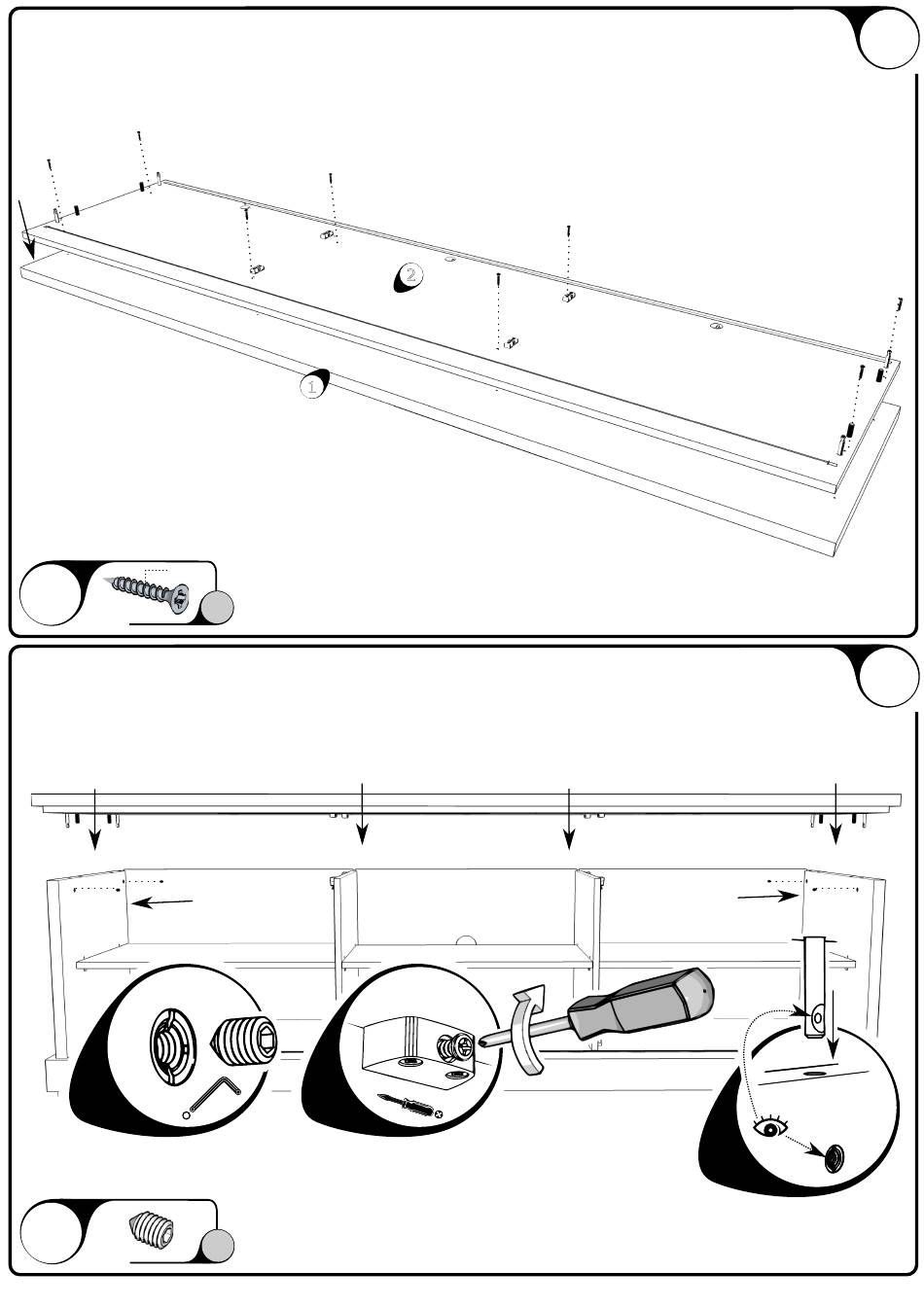 2

1