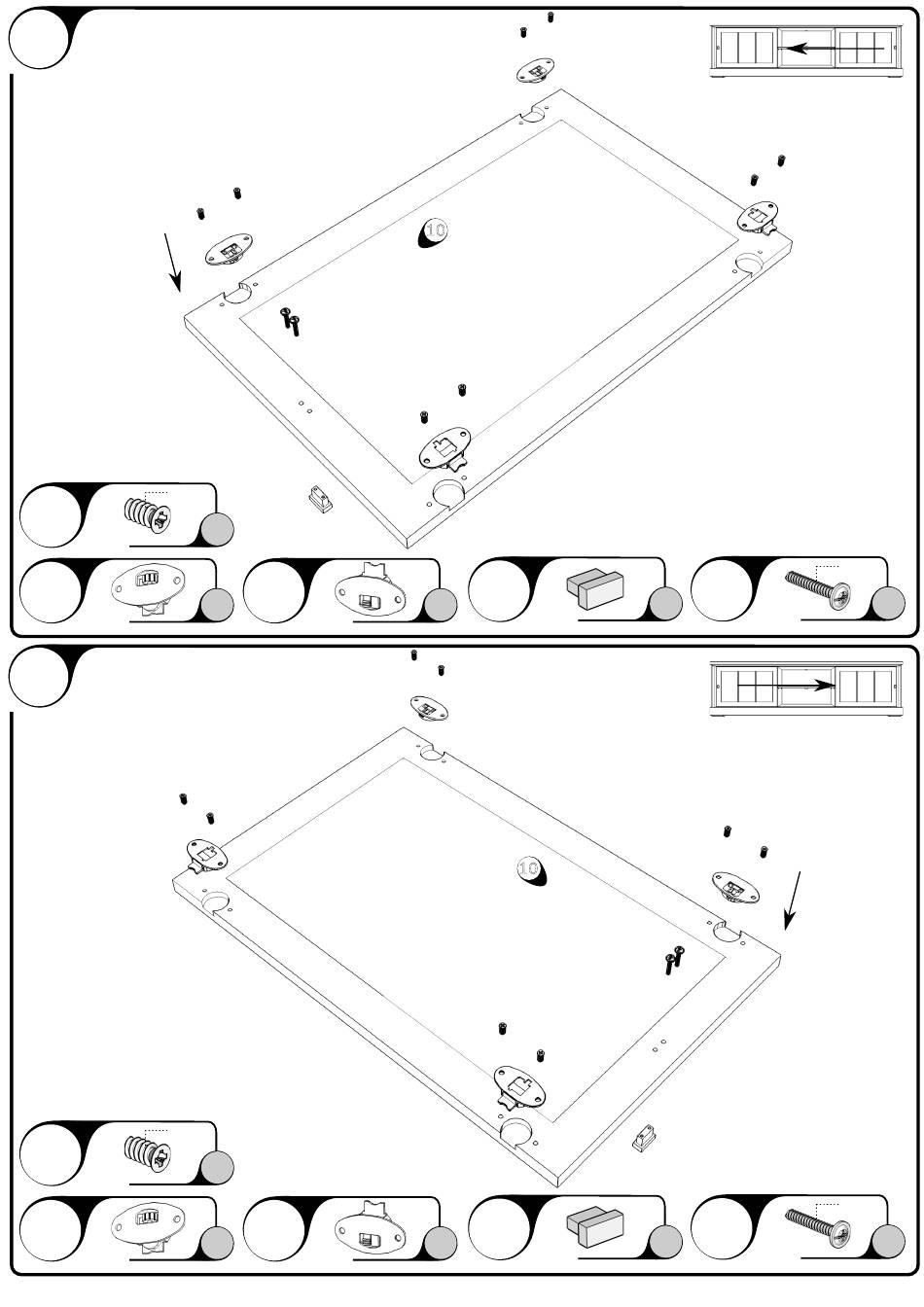 10

10