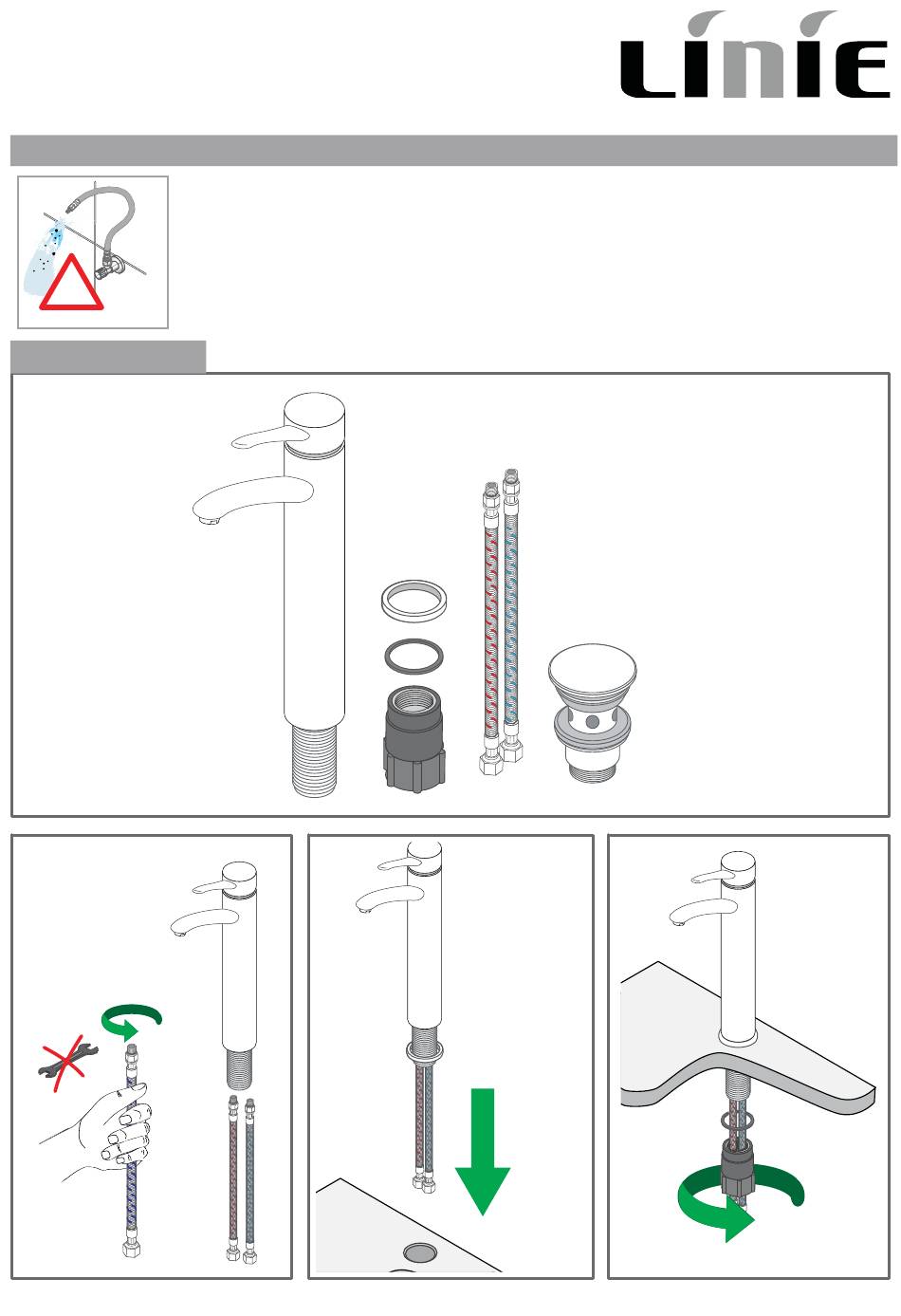 LINIE