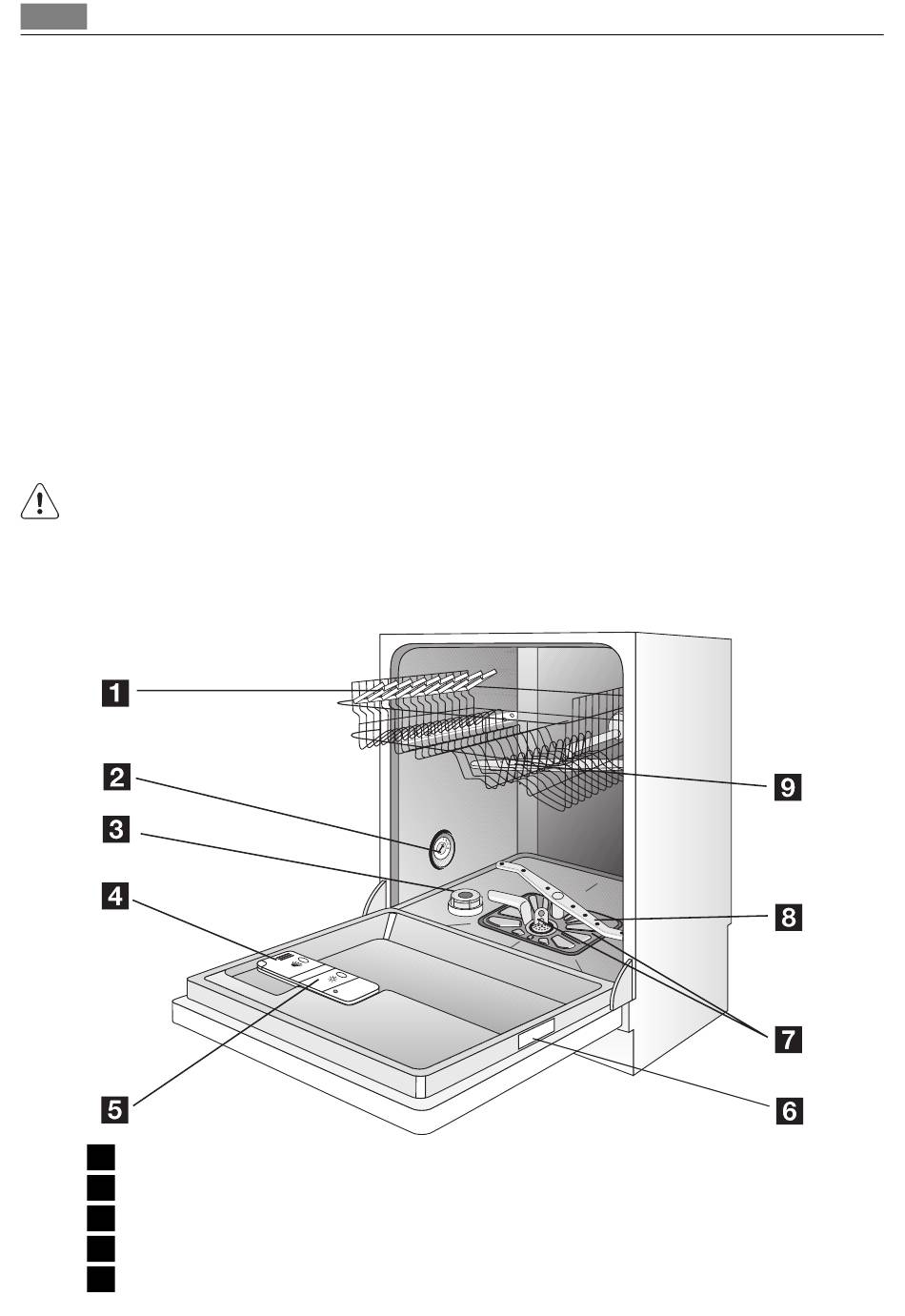 1
2
3
4
5
6
7
8
9