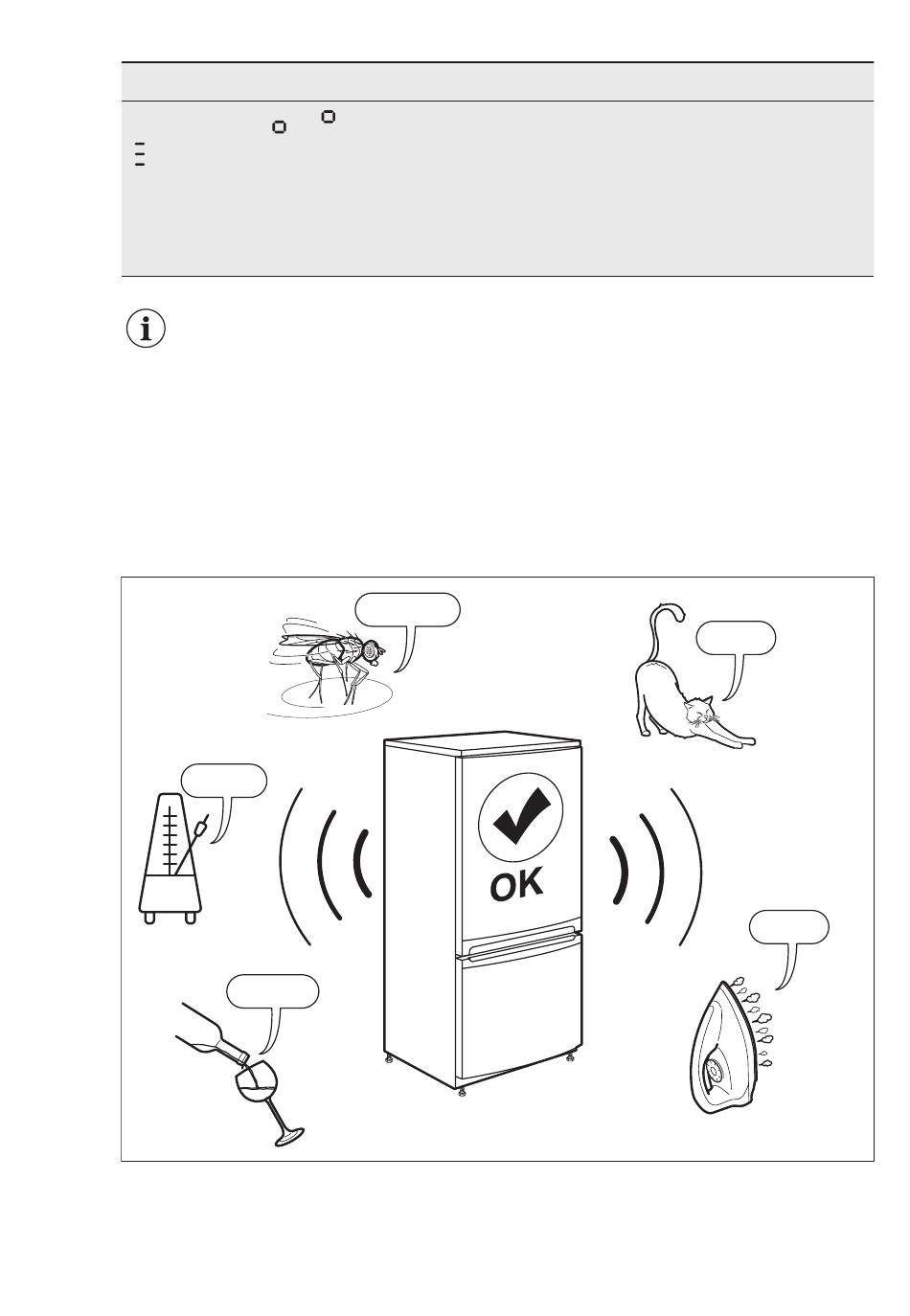 OK