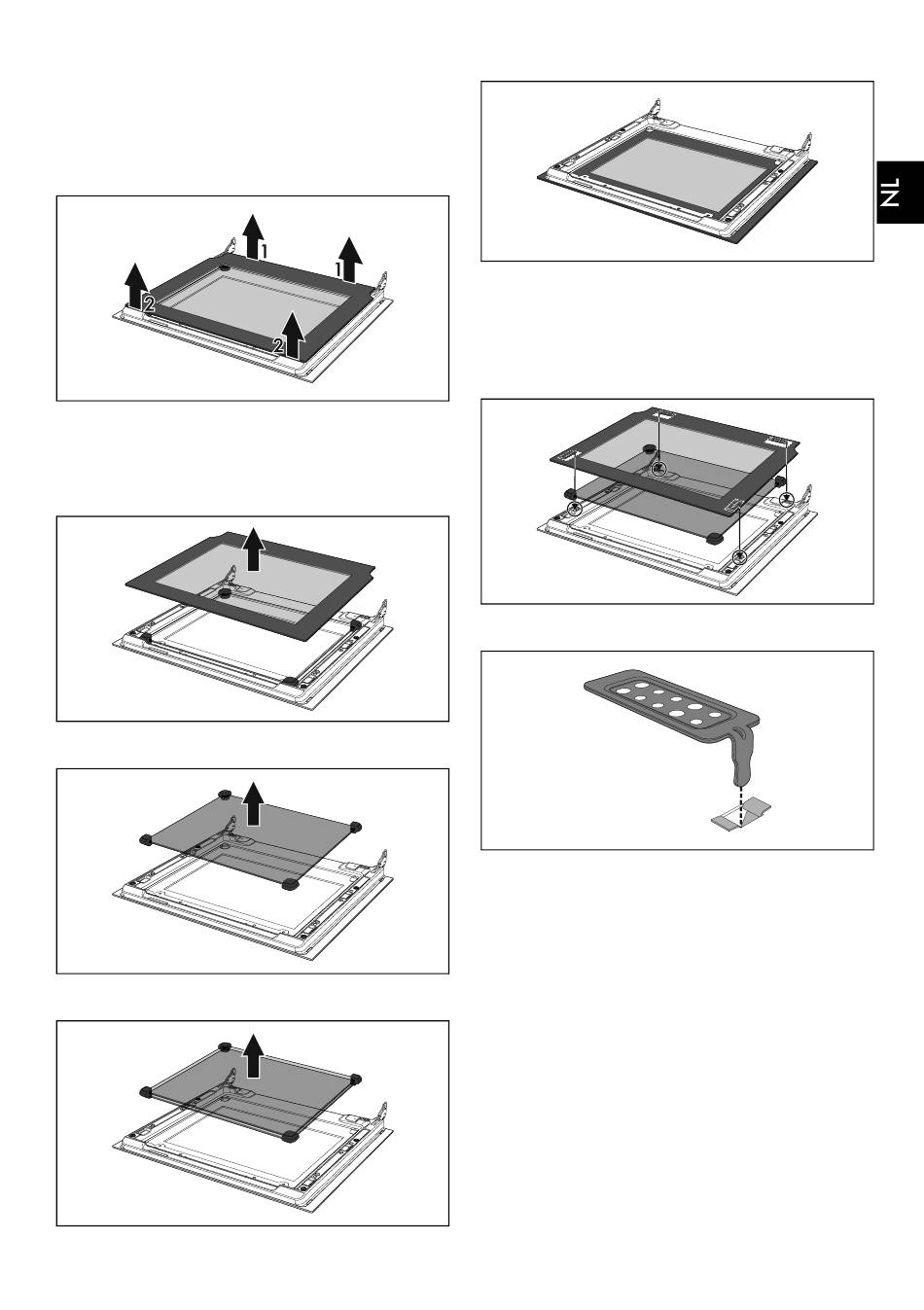 1
1
2
2

NL