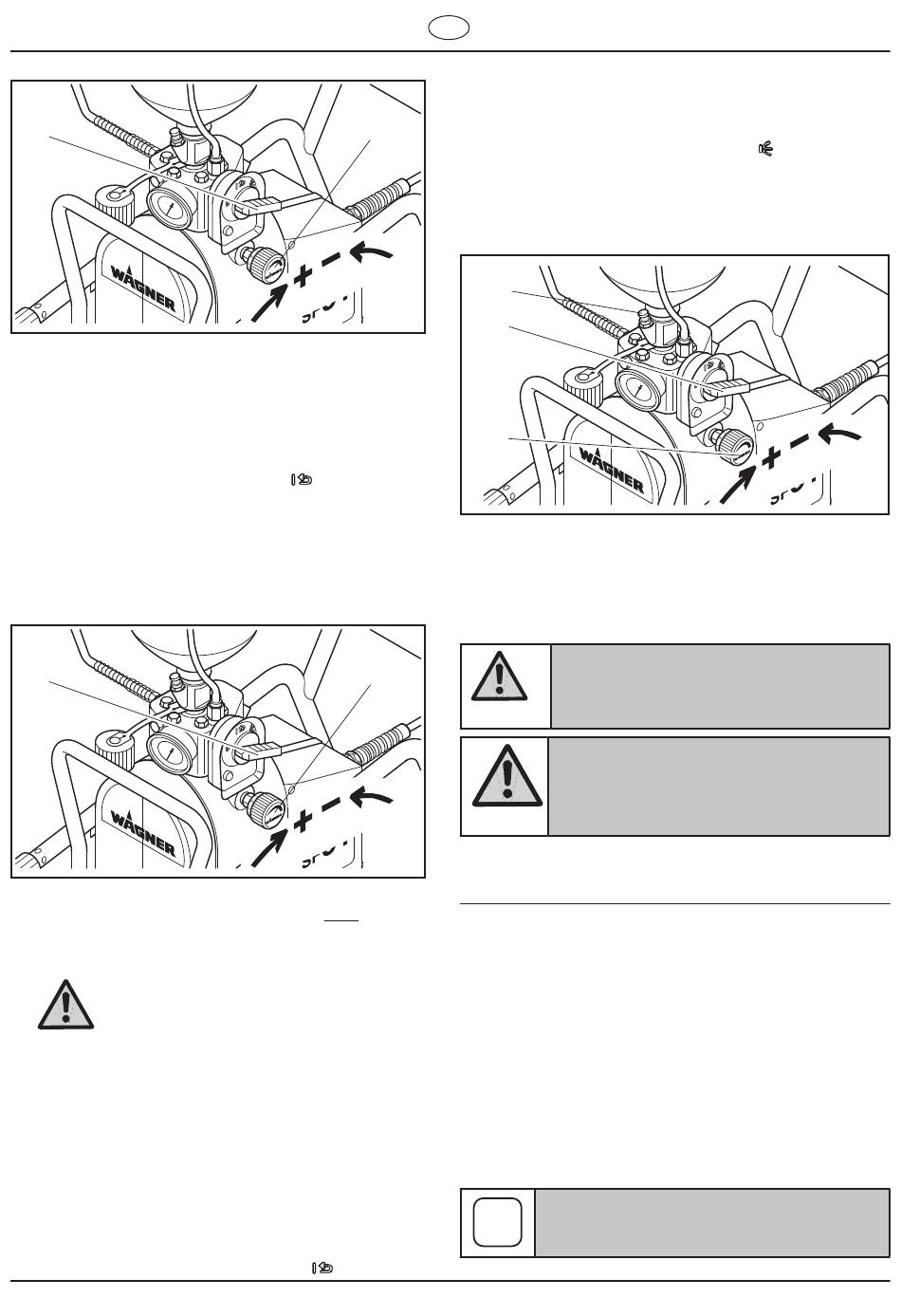 WAGNER

WAGNER

WAGNER