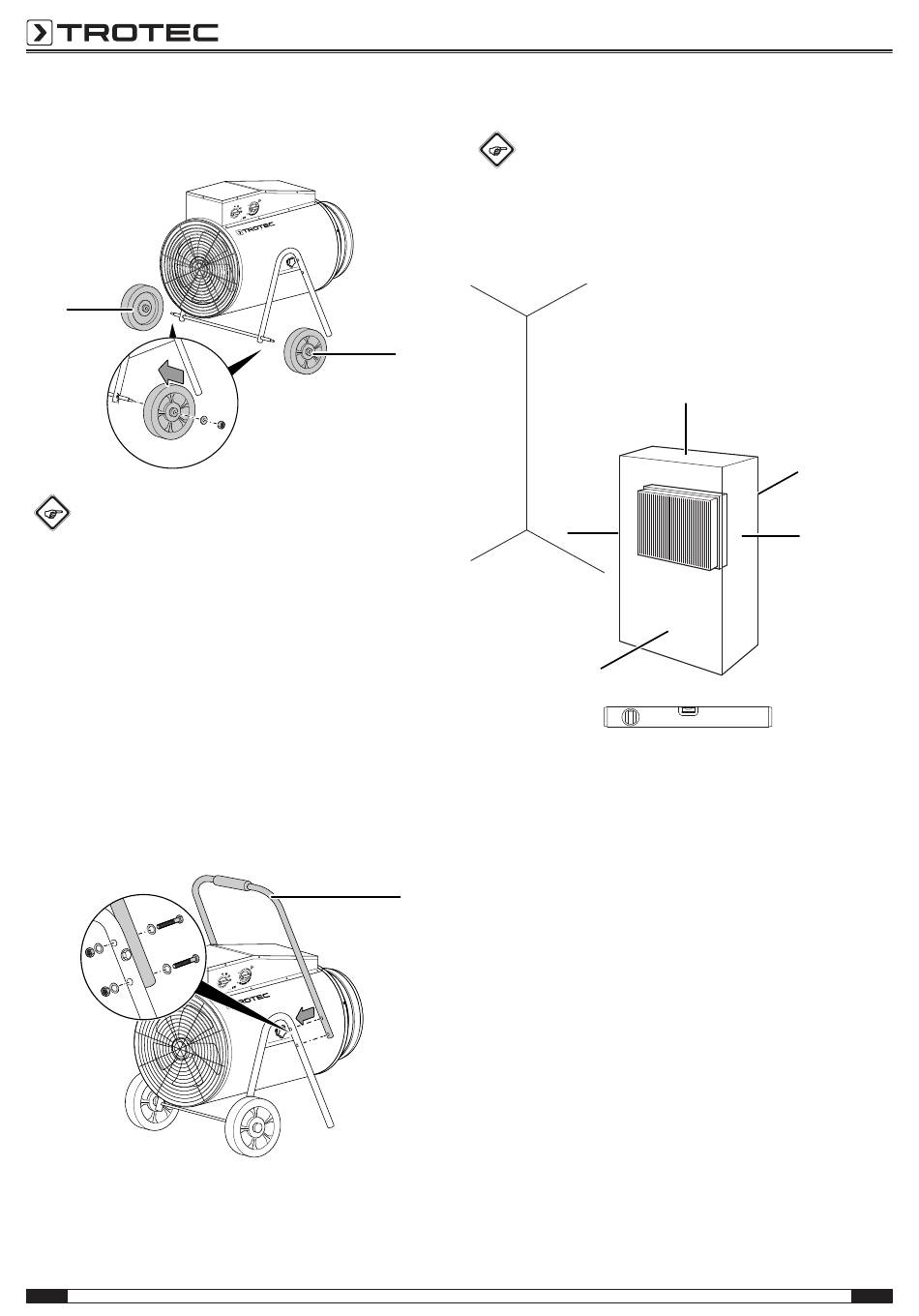 TROTEC

TROTEC

TROTEC