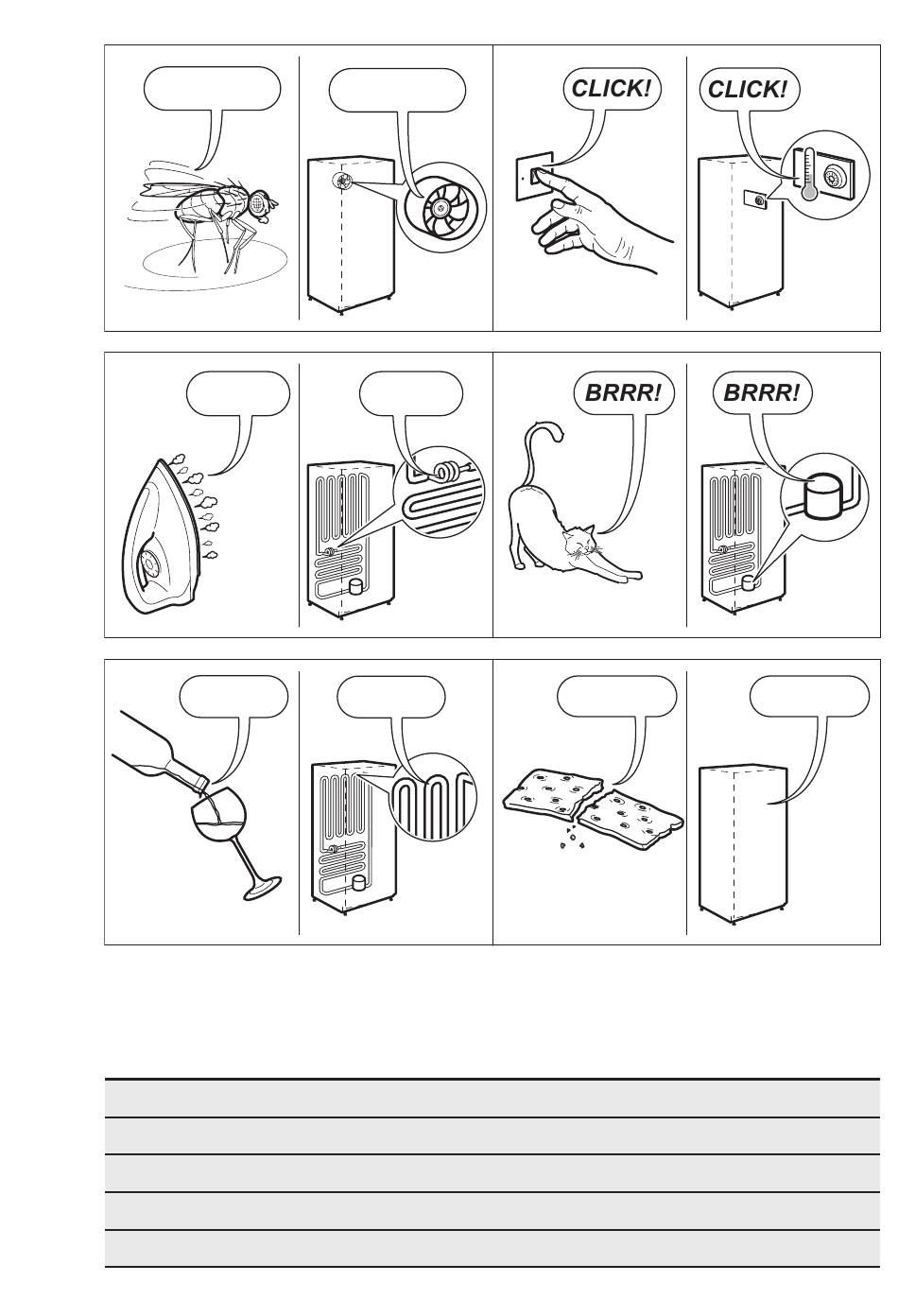 CLICK!

CLICK!

BRRR!

BRRR!