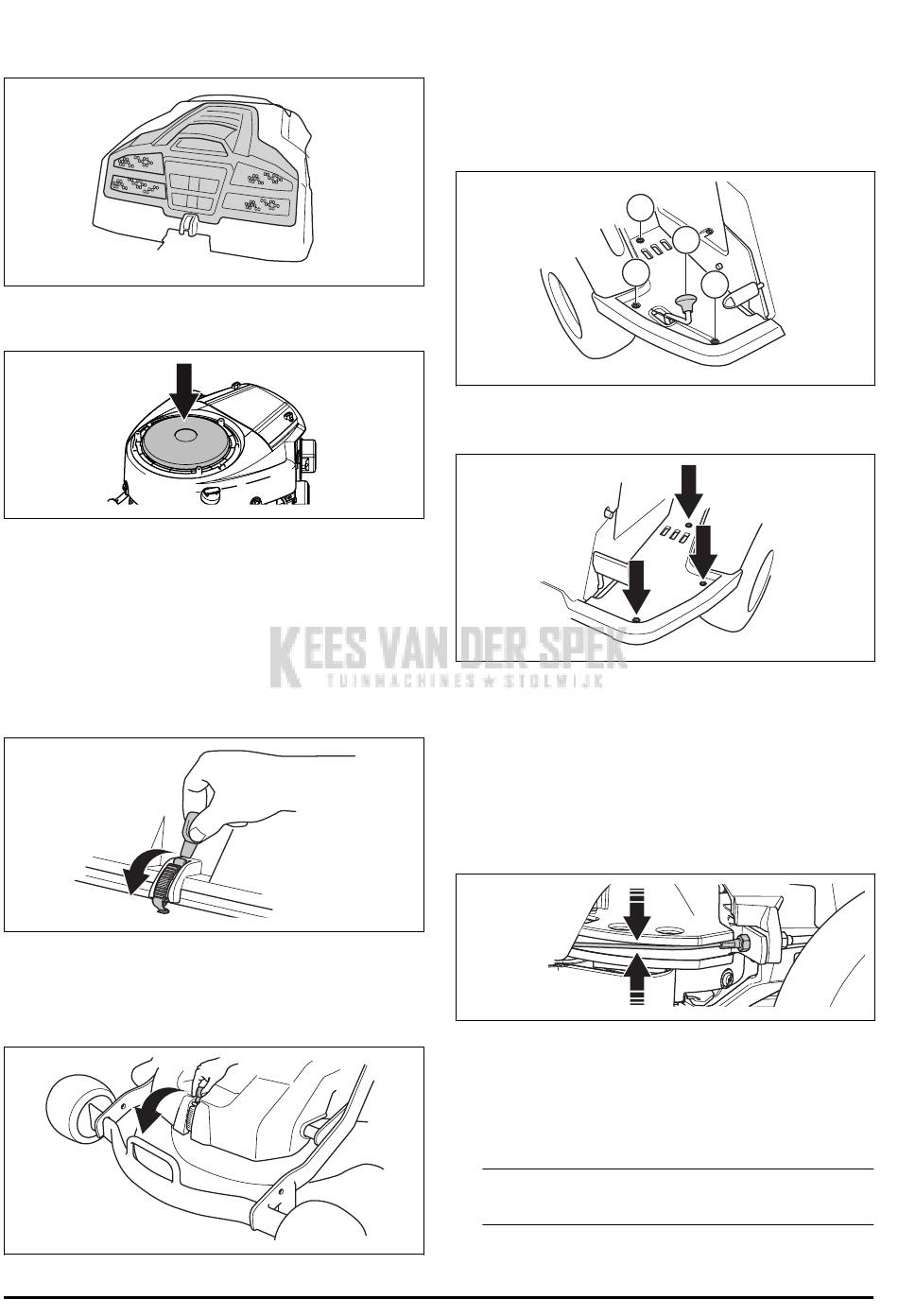 KEES VAN DER SPEK
TUINMACHINES ★ STOLWIJK