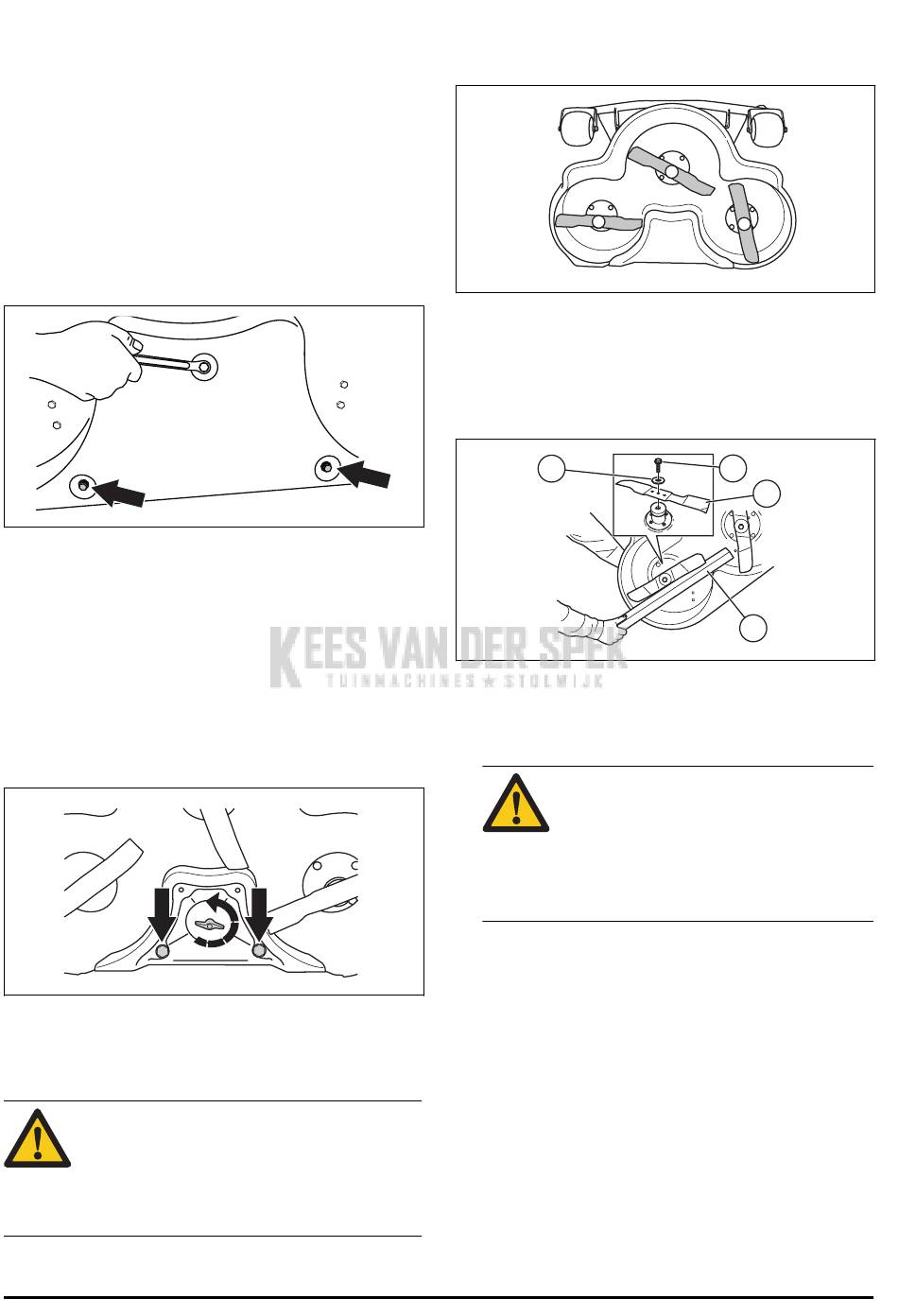 KEES VAN DER SPEK
TUINMACHINES ★ STOLWIJK