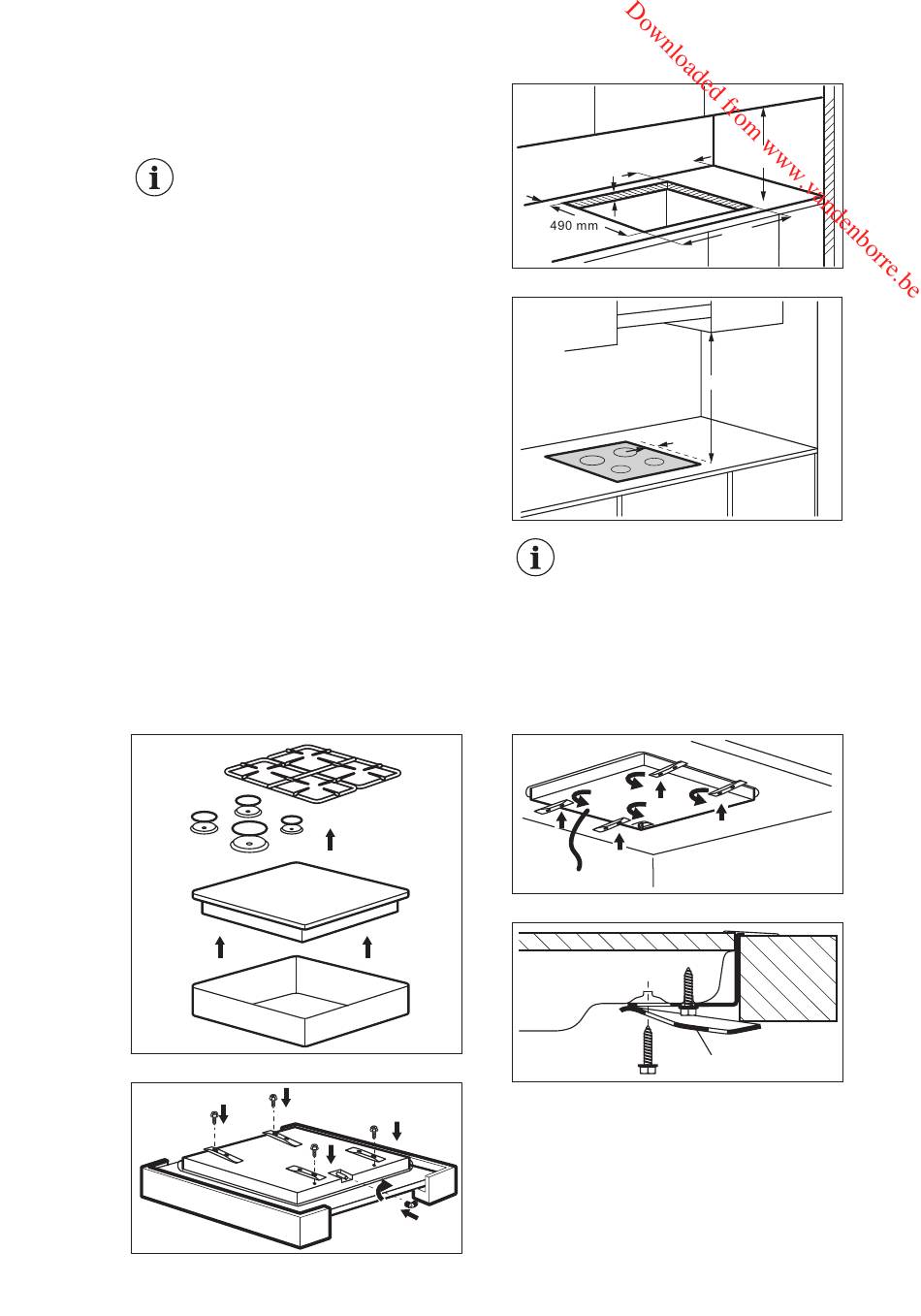 Downloaded from www.vandenborre.be

490 mm