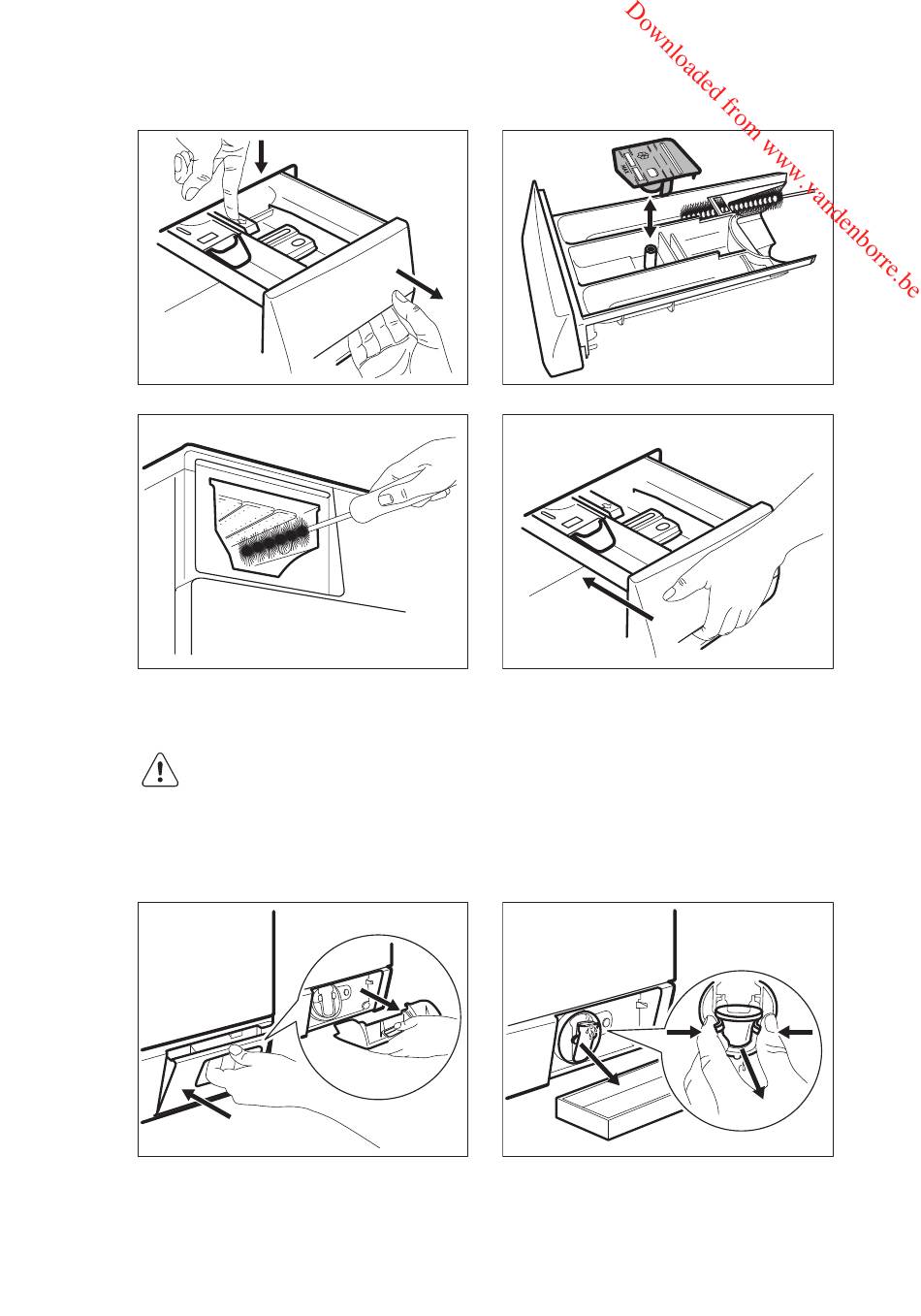 Downloaded from www.vandenborre.be