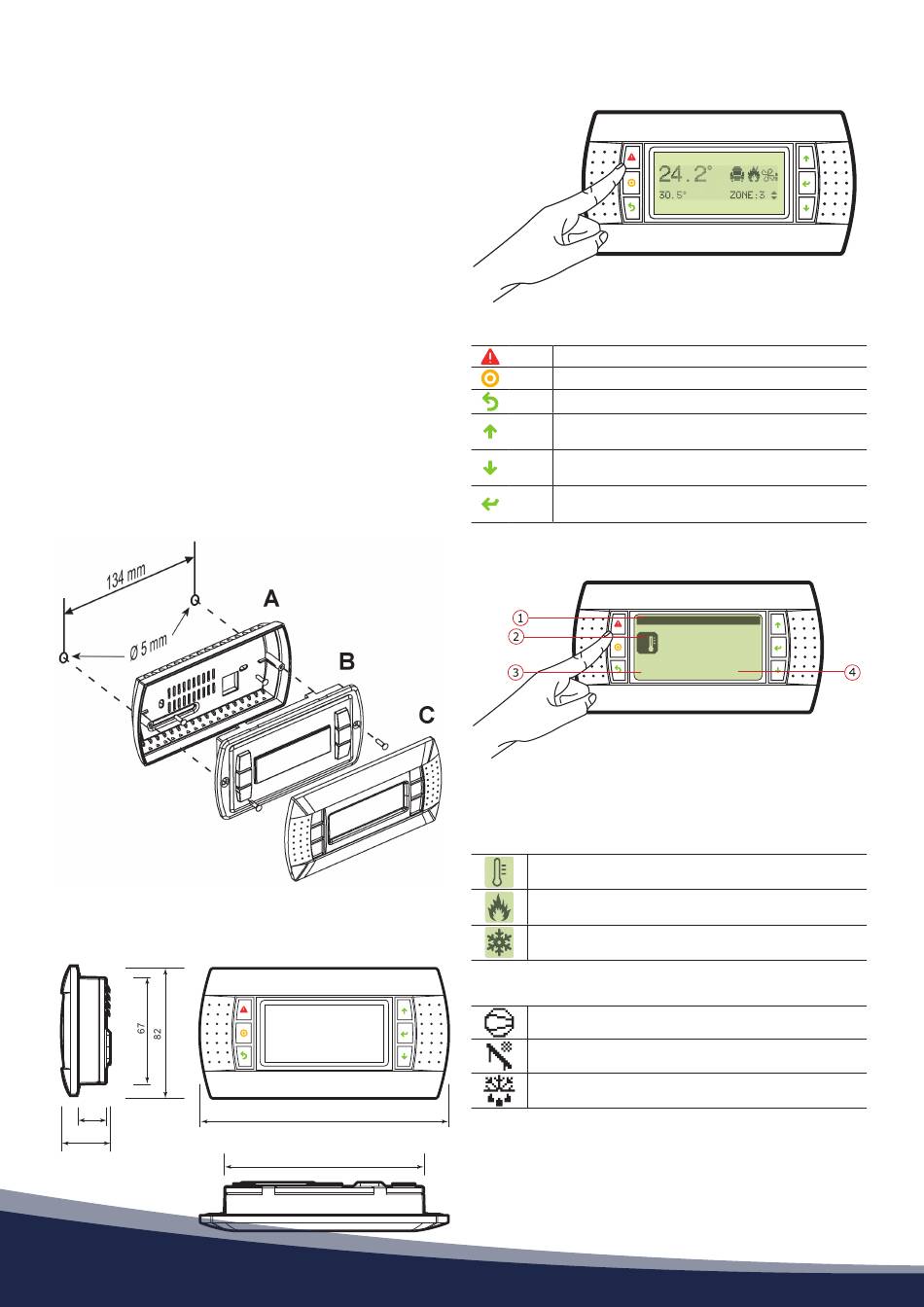 24.2°
30.5° ZONE:3

134 mm
Ø 5 mm
A
B
C

1
2
3
4

67
82