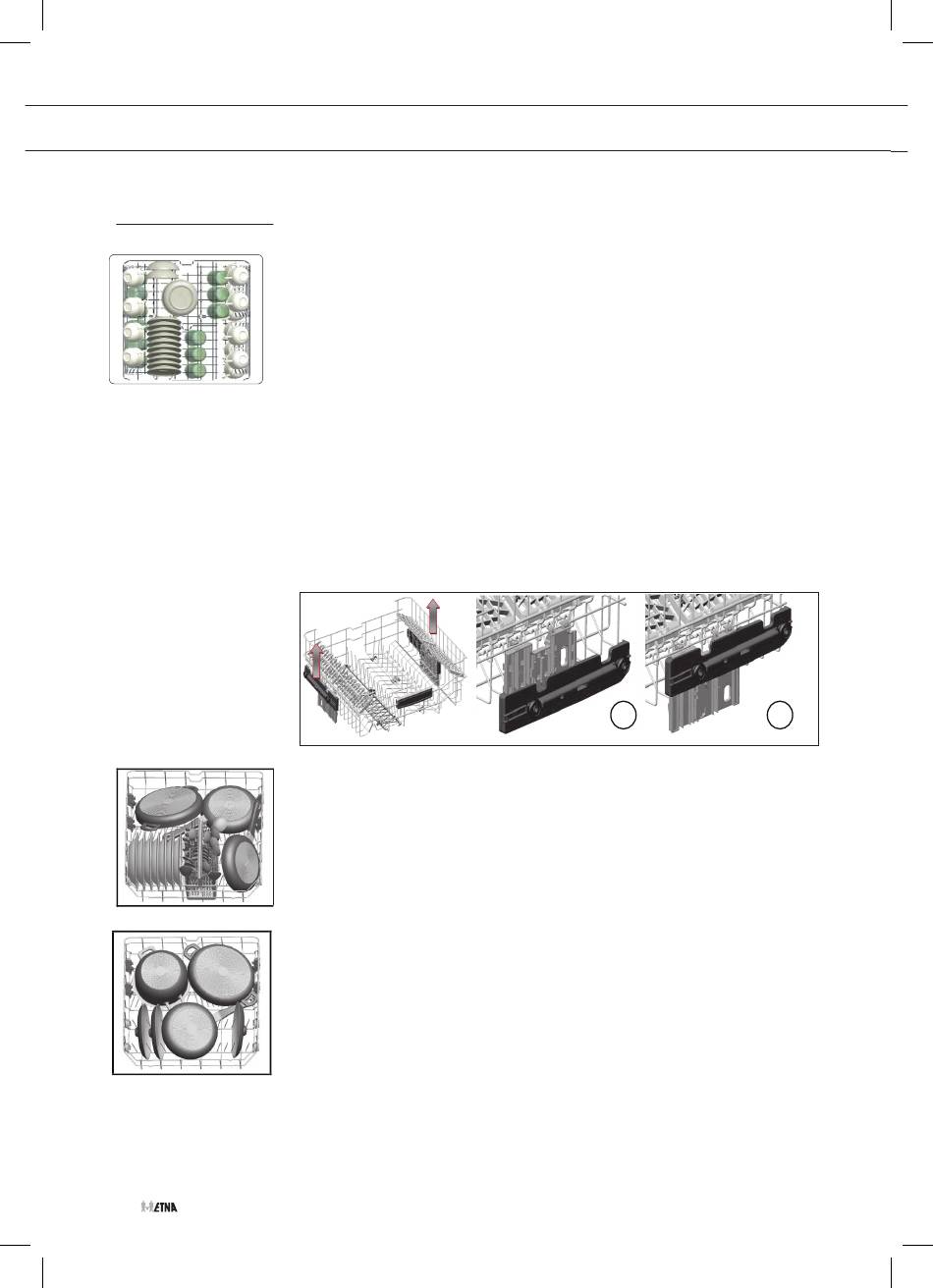 ETNA