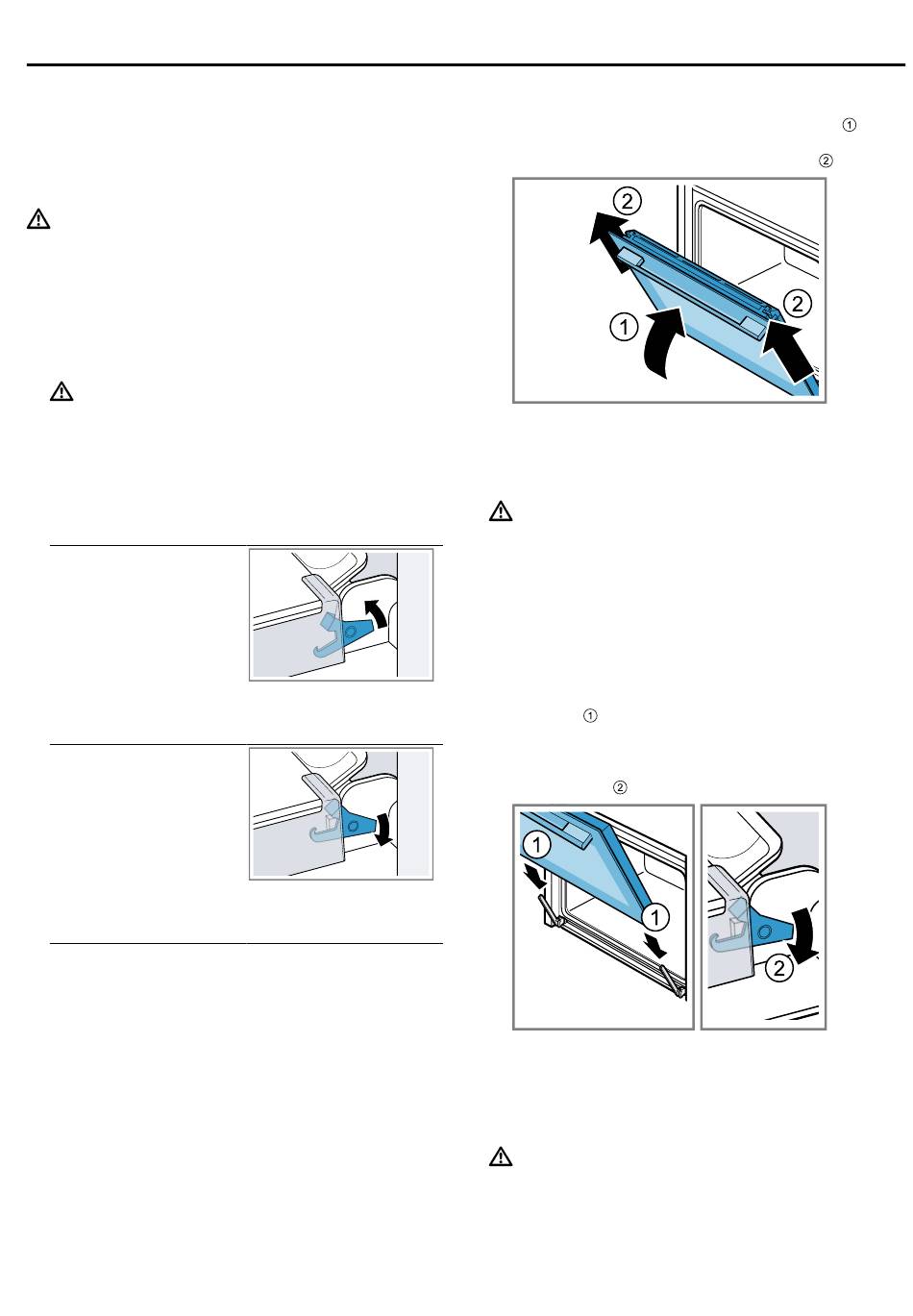 ①

②

②

②

①

①

②

①

①

②