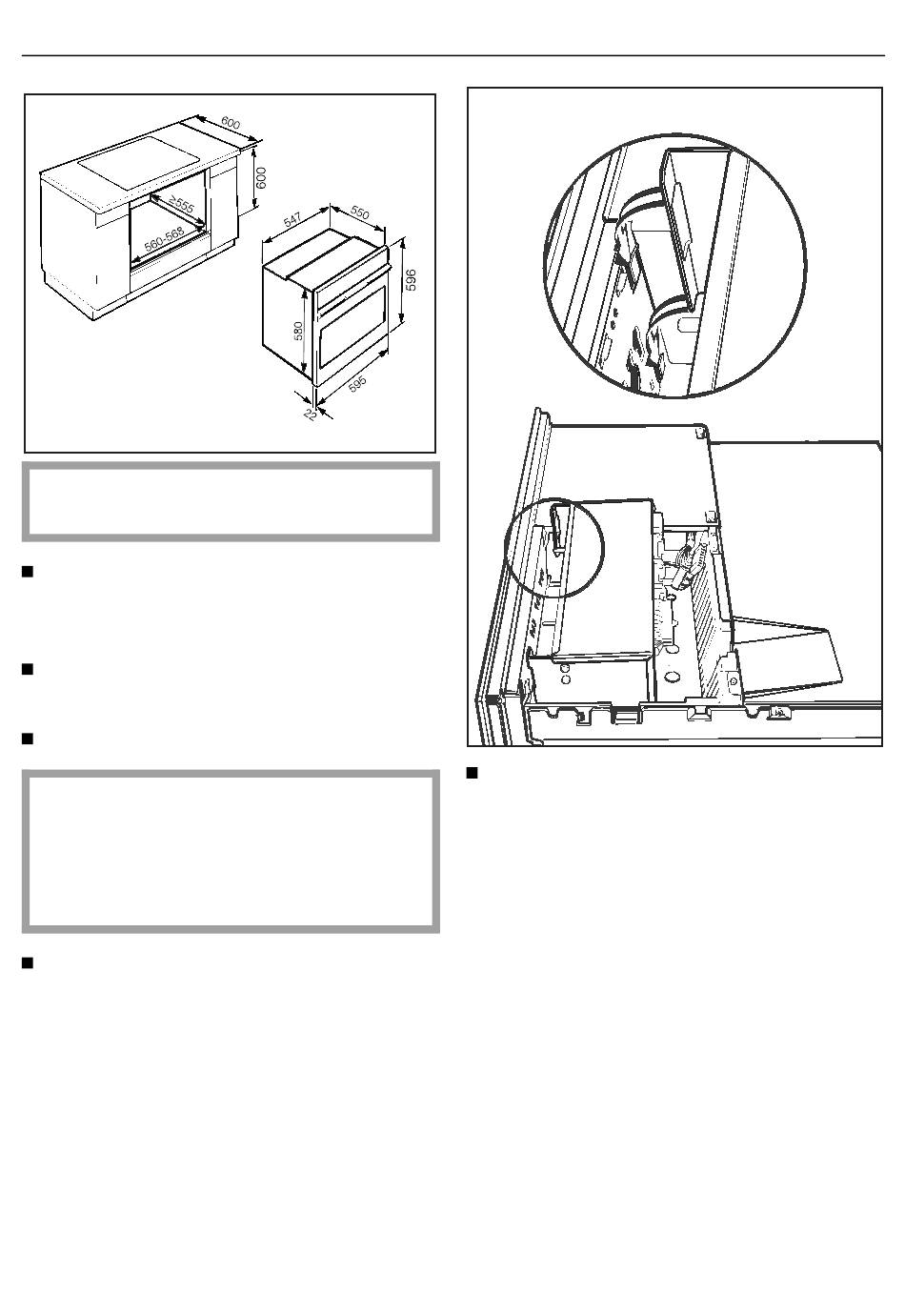 600
600
≥555
560-568
547
550
596
580
595
22