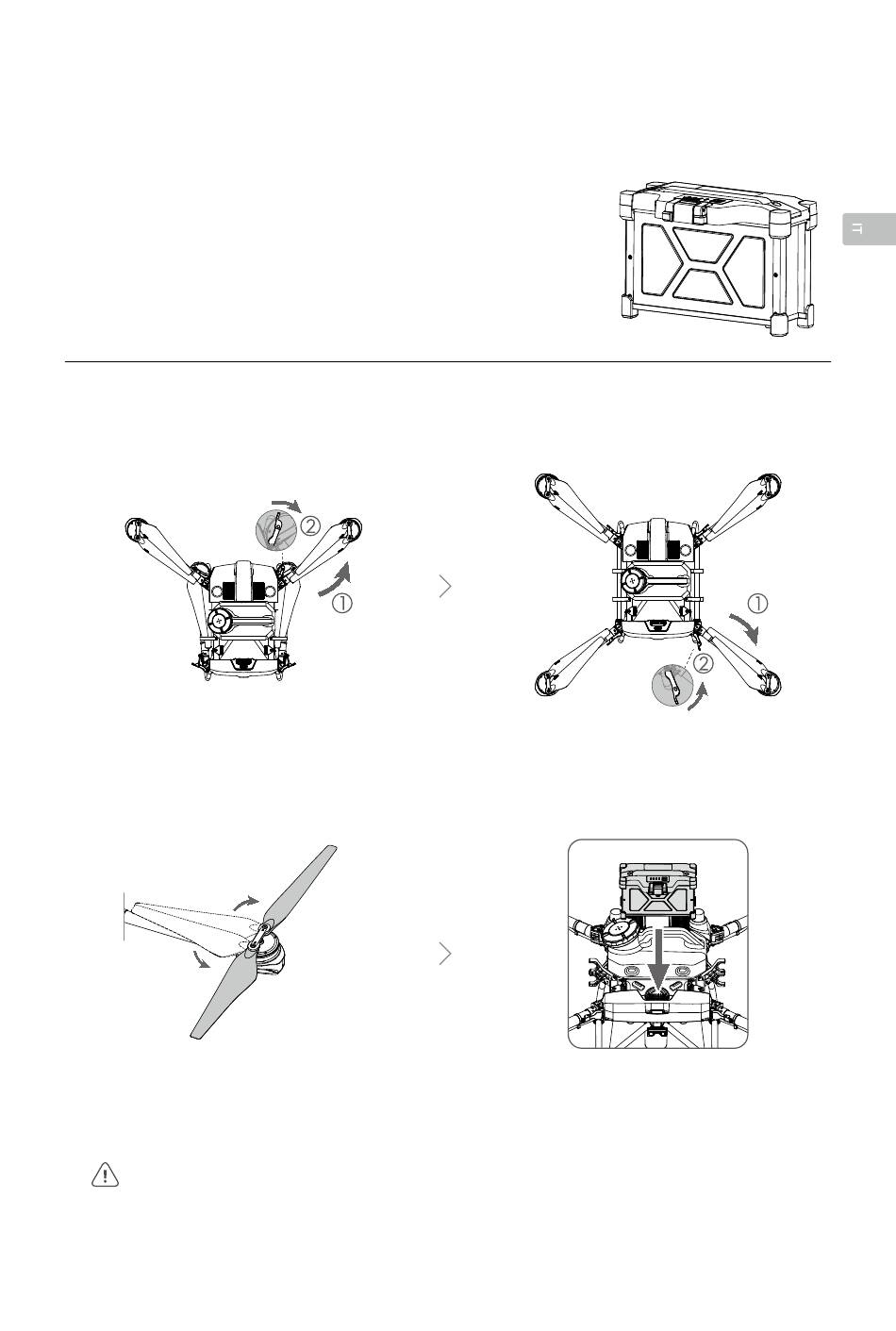 IT

②

①

①

②