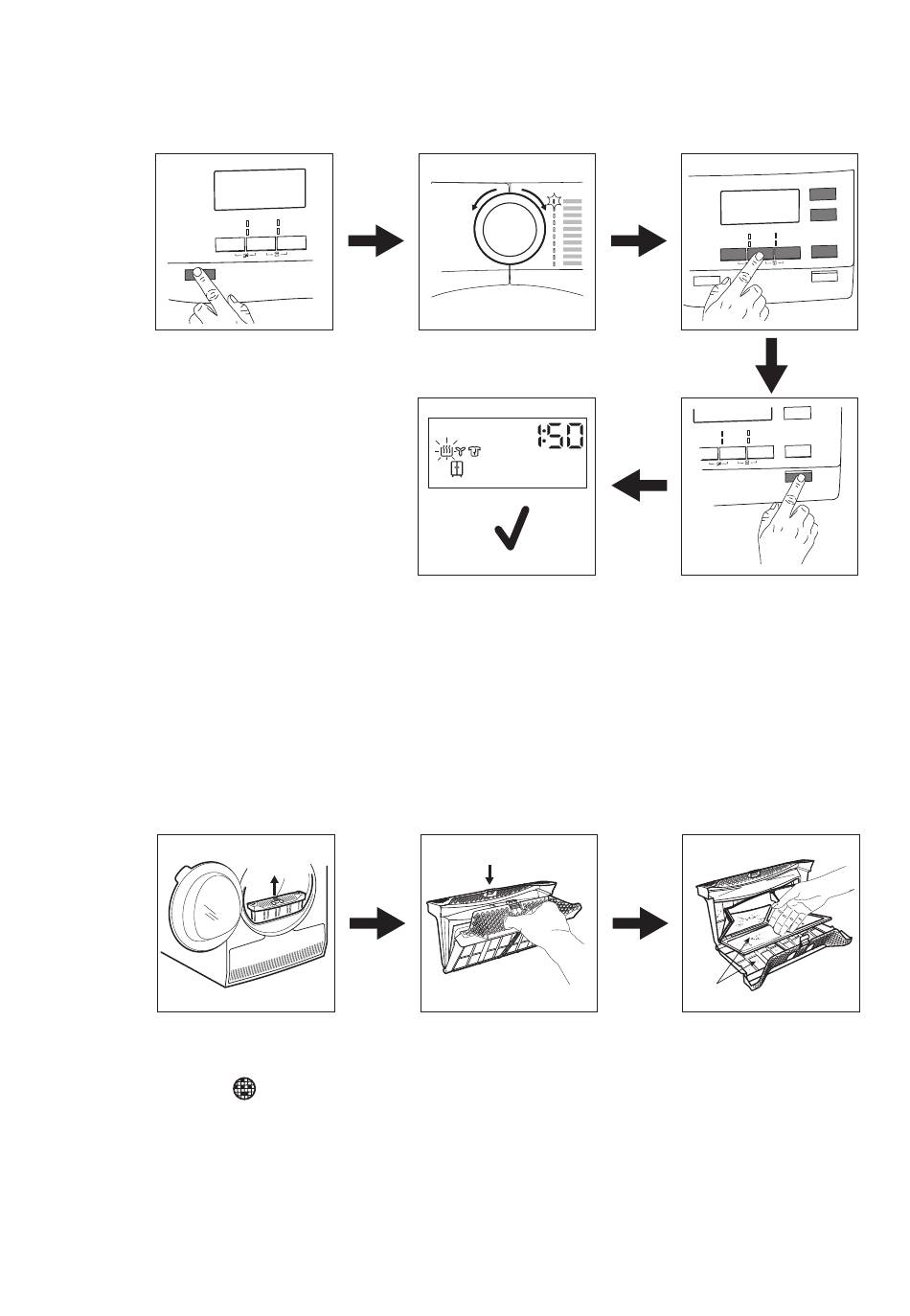 1:50