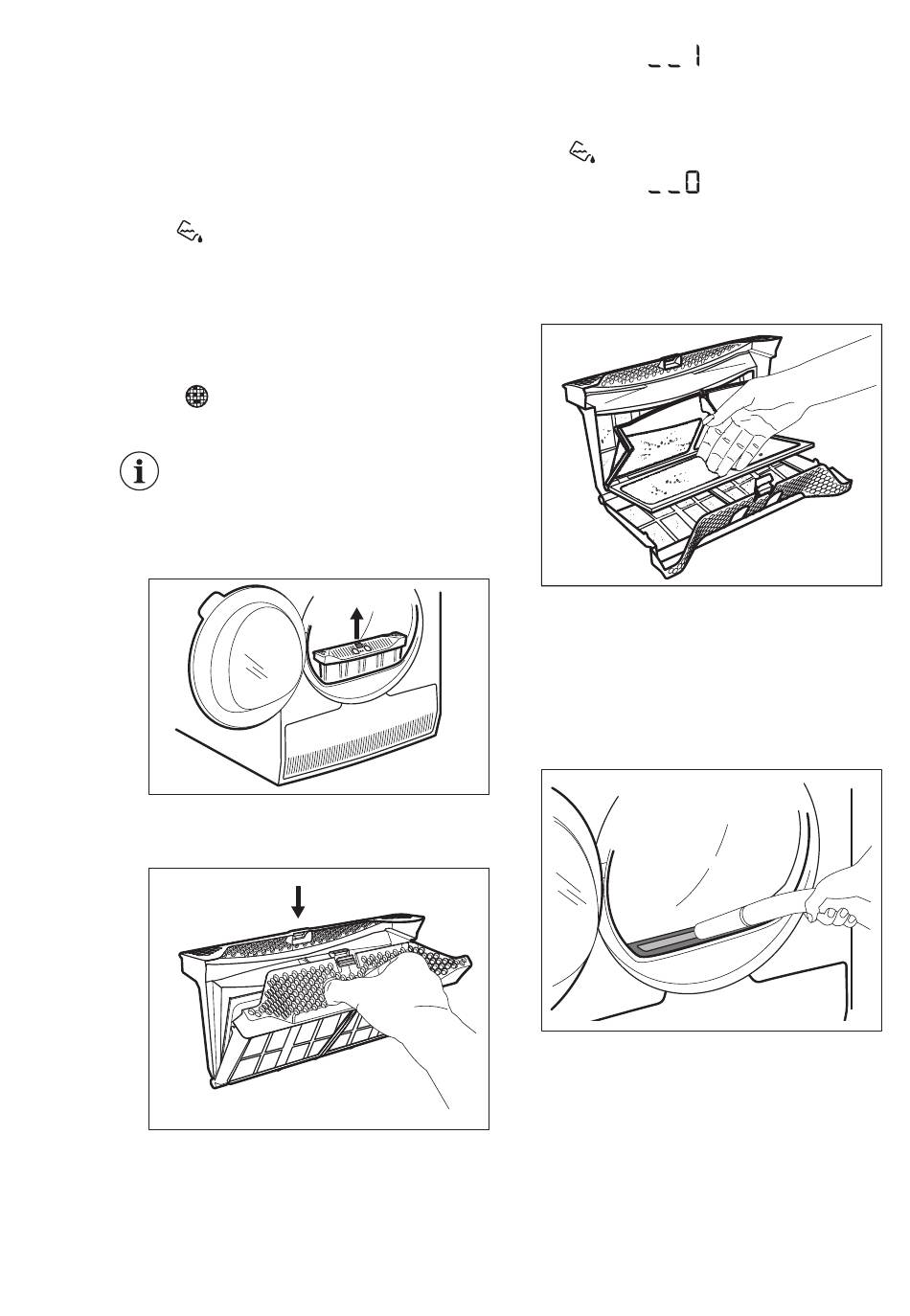 _ _ 1

_ _ 0