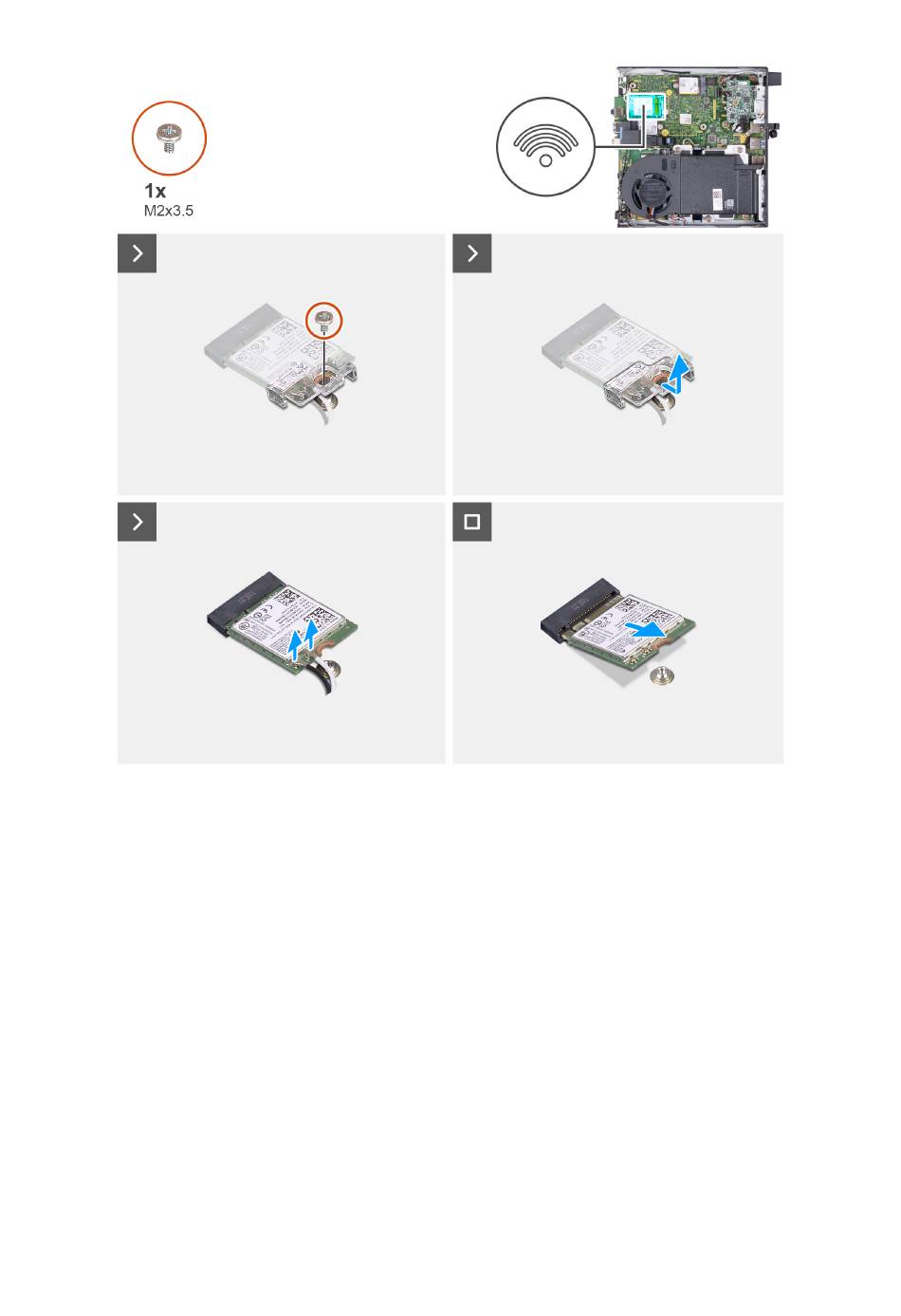 1x
M2x3.5