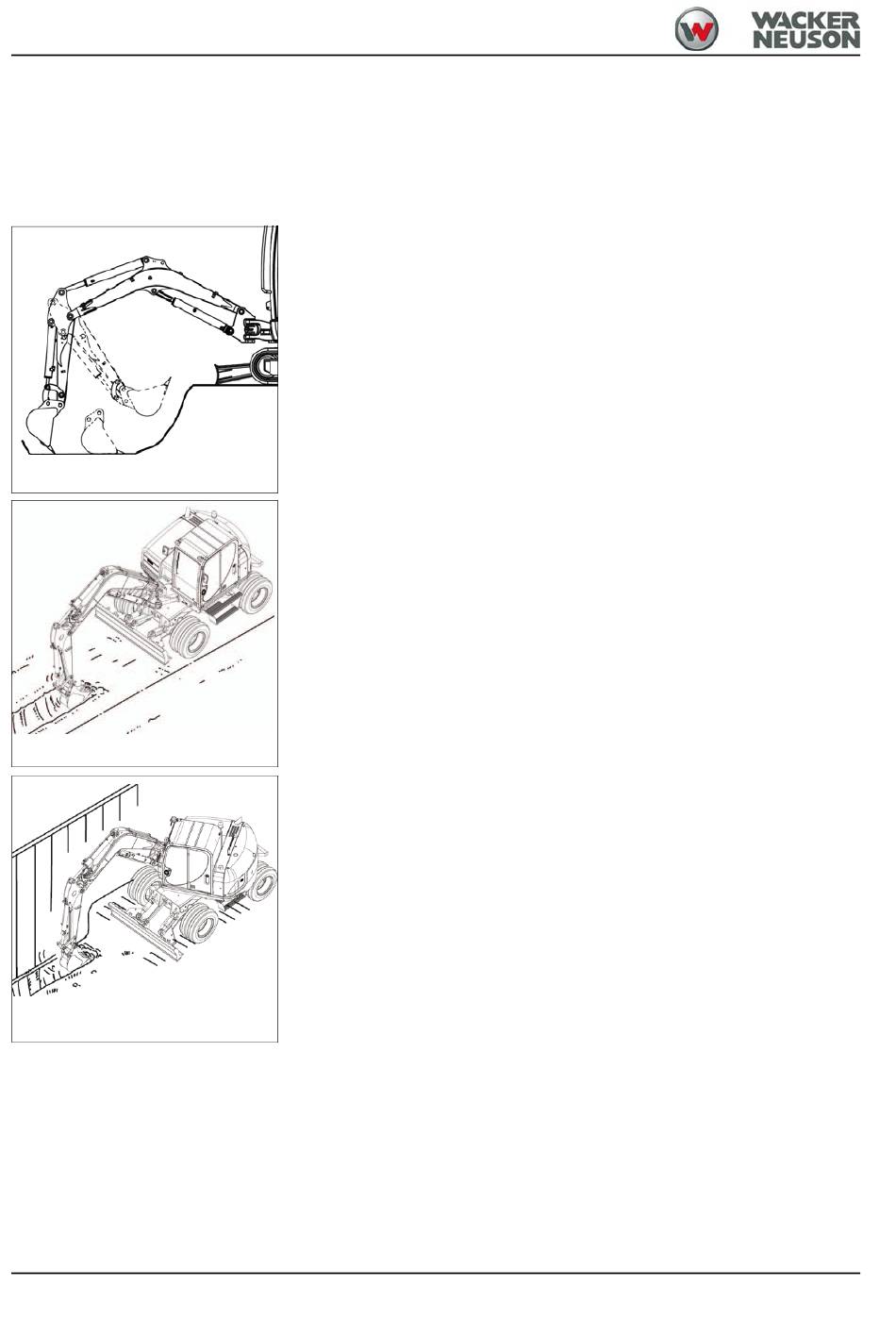 WACKER NEUSON