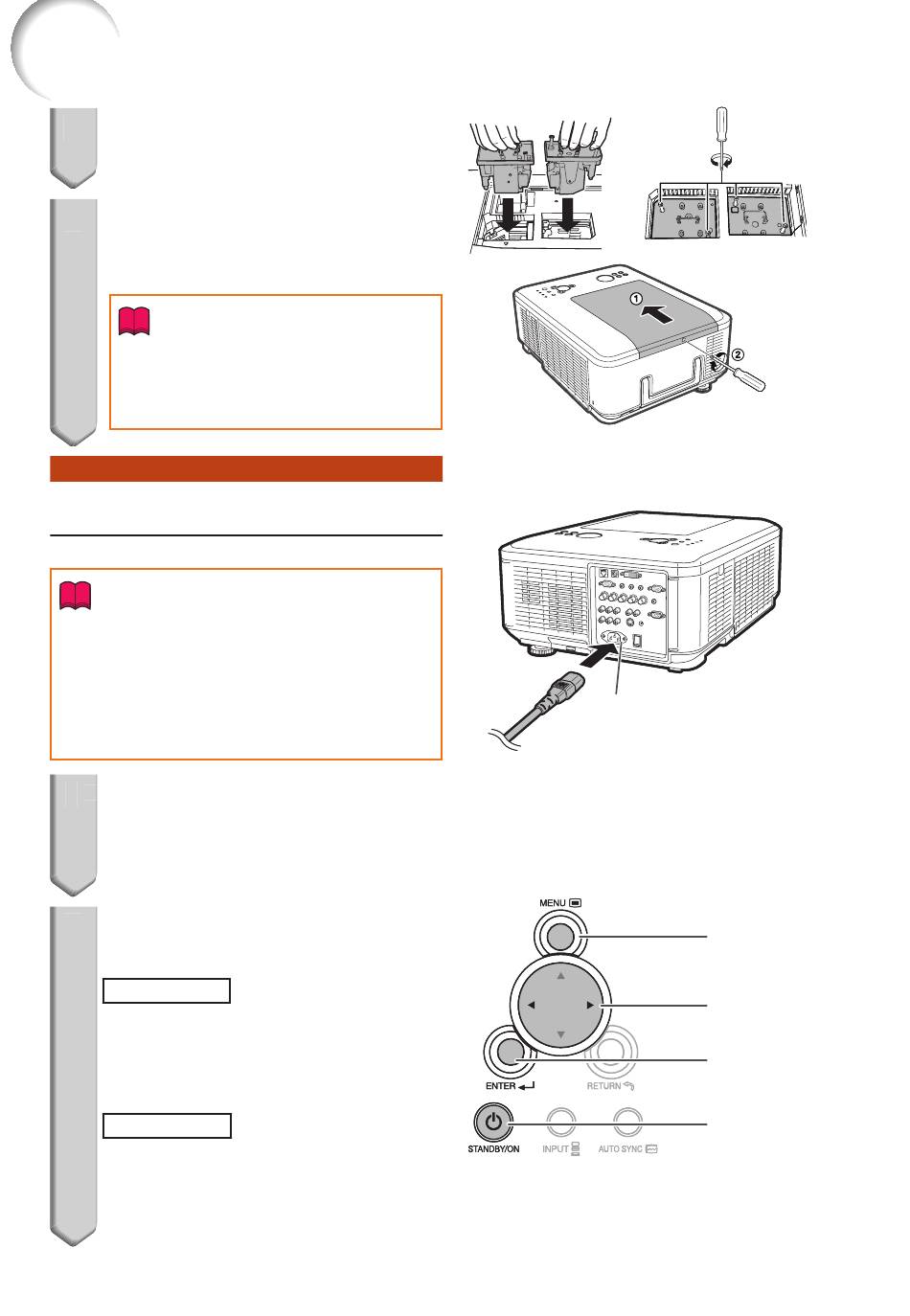 MENU

ENTER

RETURN

STANDBY/ON

INPUT

AUTO SYNC