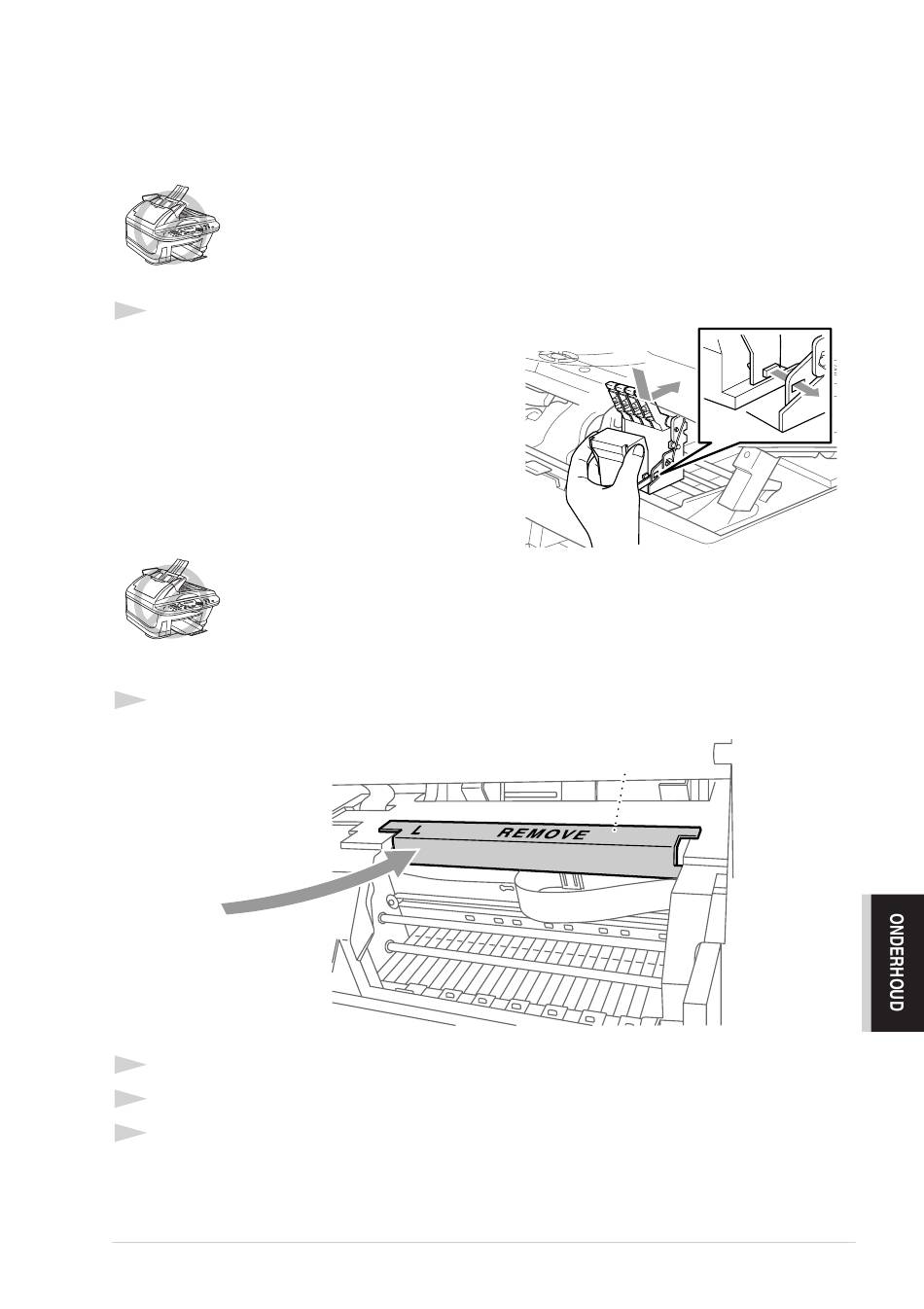 L REMOVE

ONDERHOUD