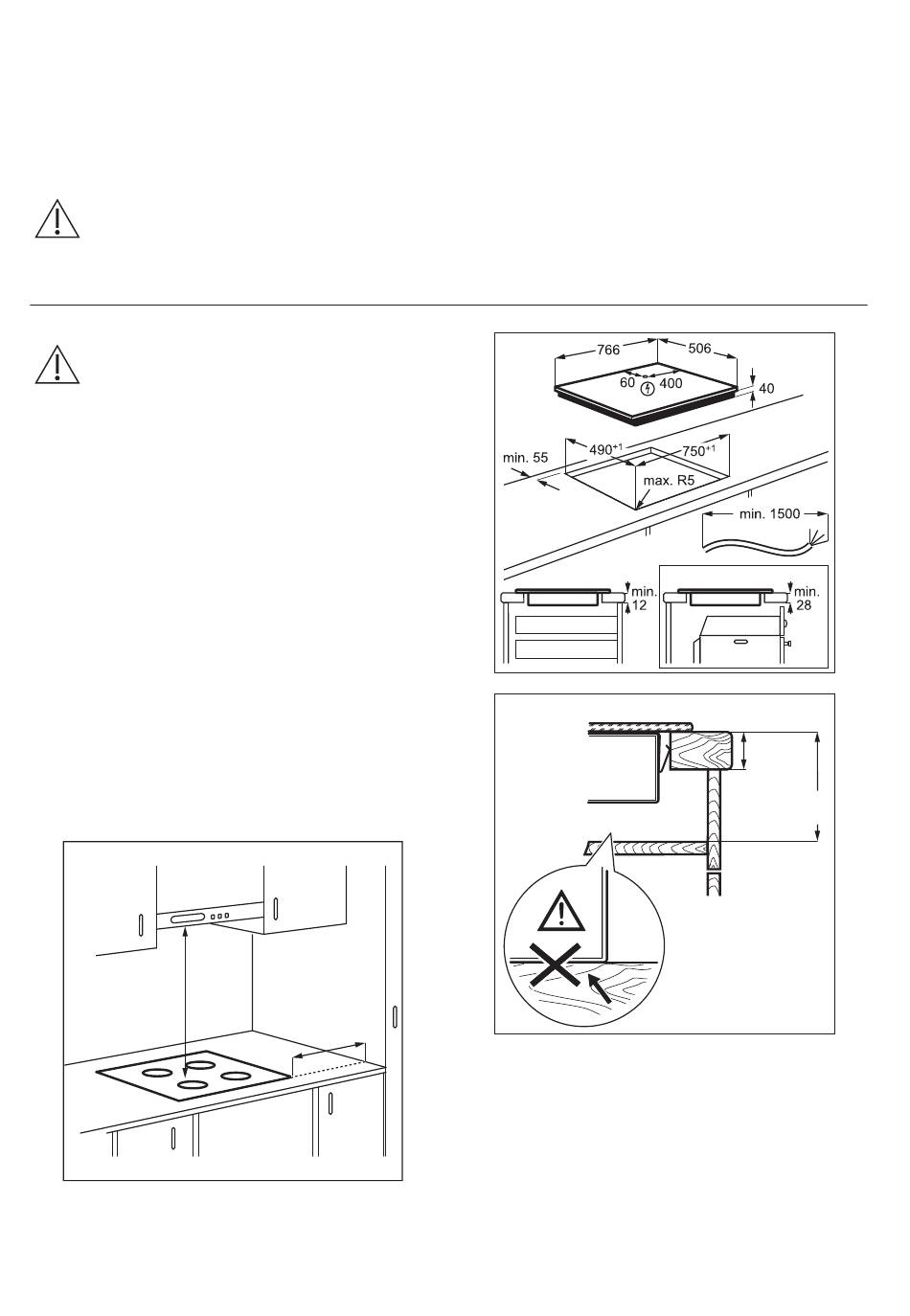 766

506

60

400

40

min. 55

$490^{+1}$

$750^{+1}$

max. R5

min. 1500

min. 12

min. 28