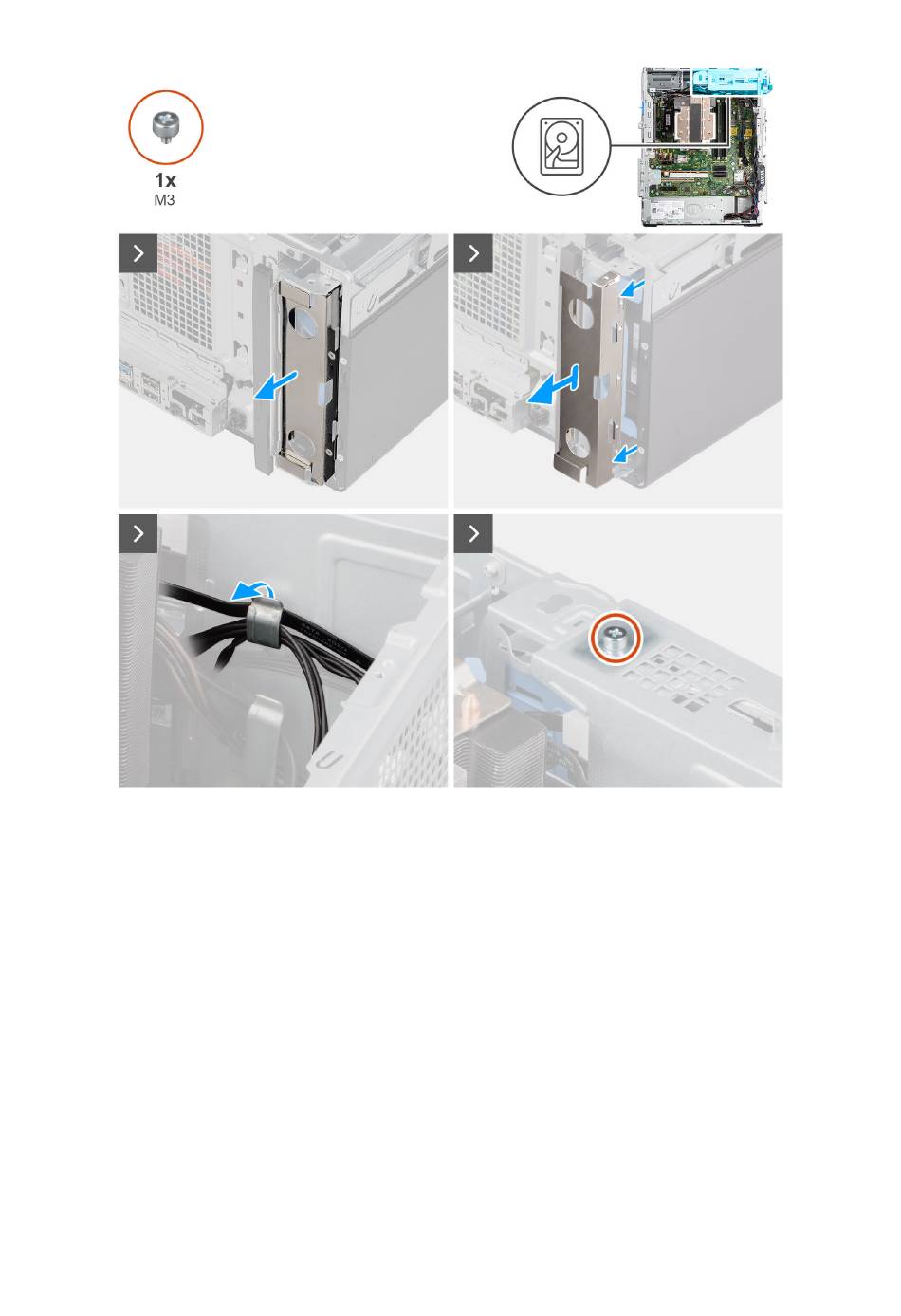 1x
M3