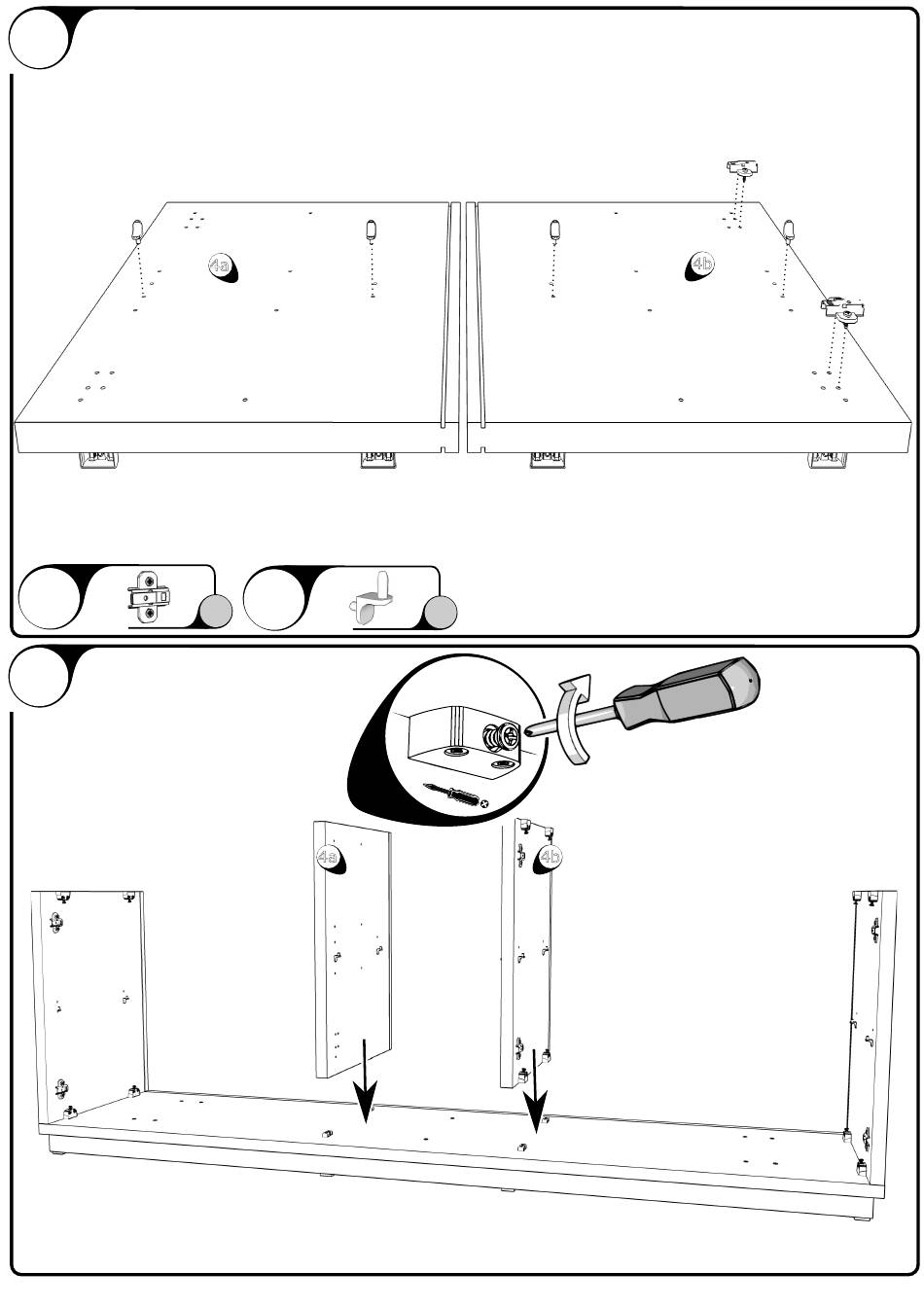 4a
4b
4a
4b