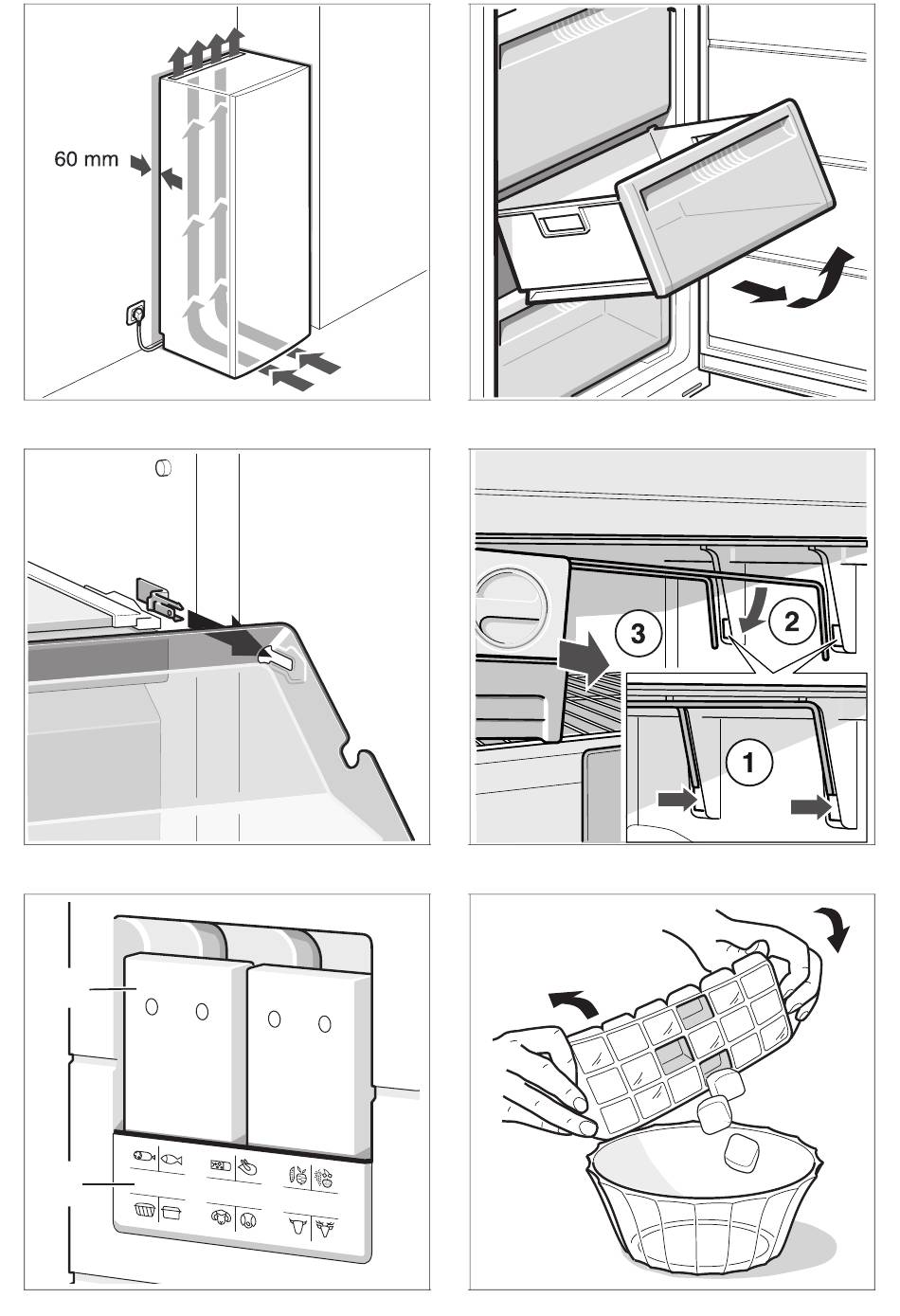 60 mm

3

2

1