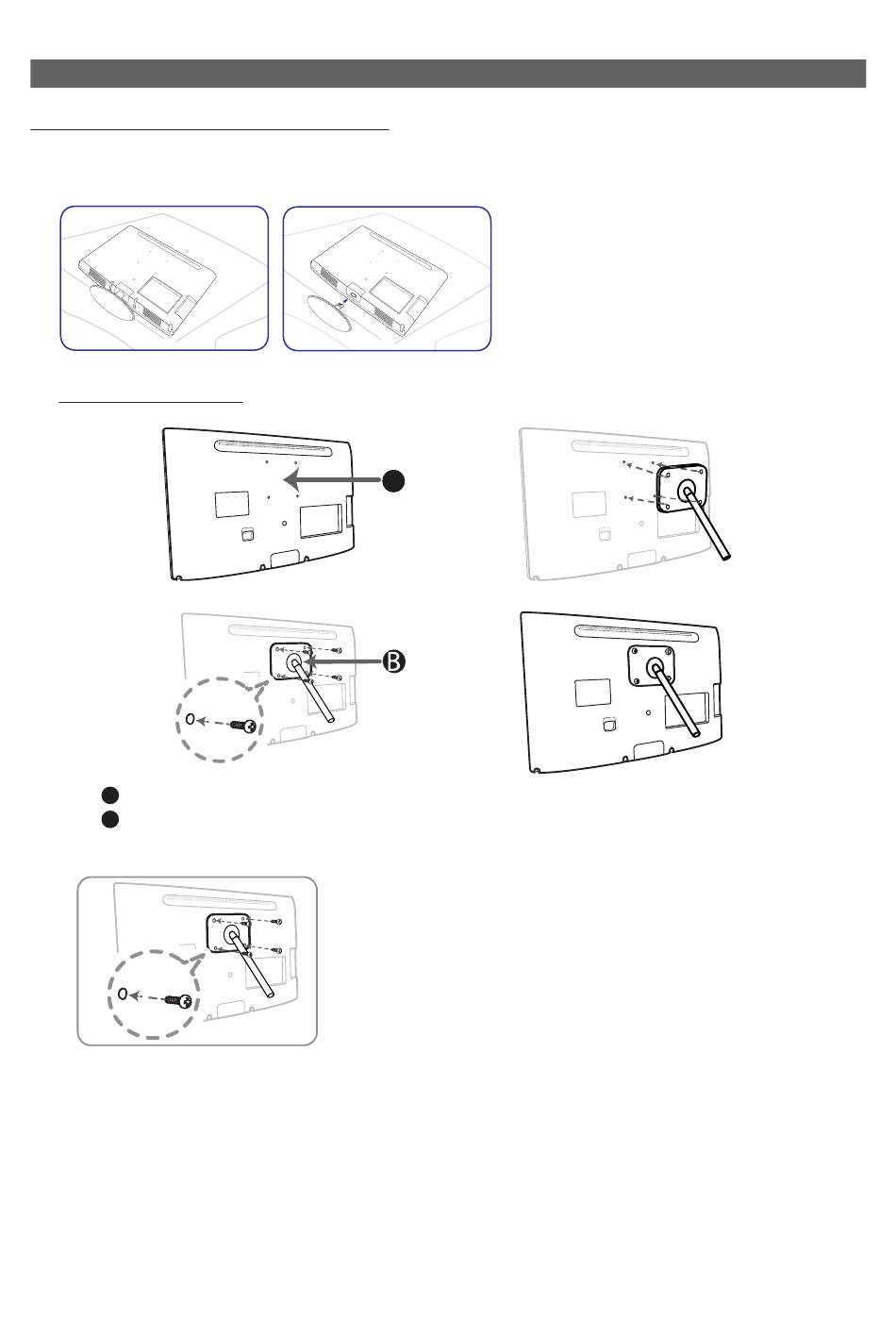 B