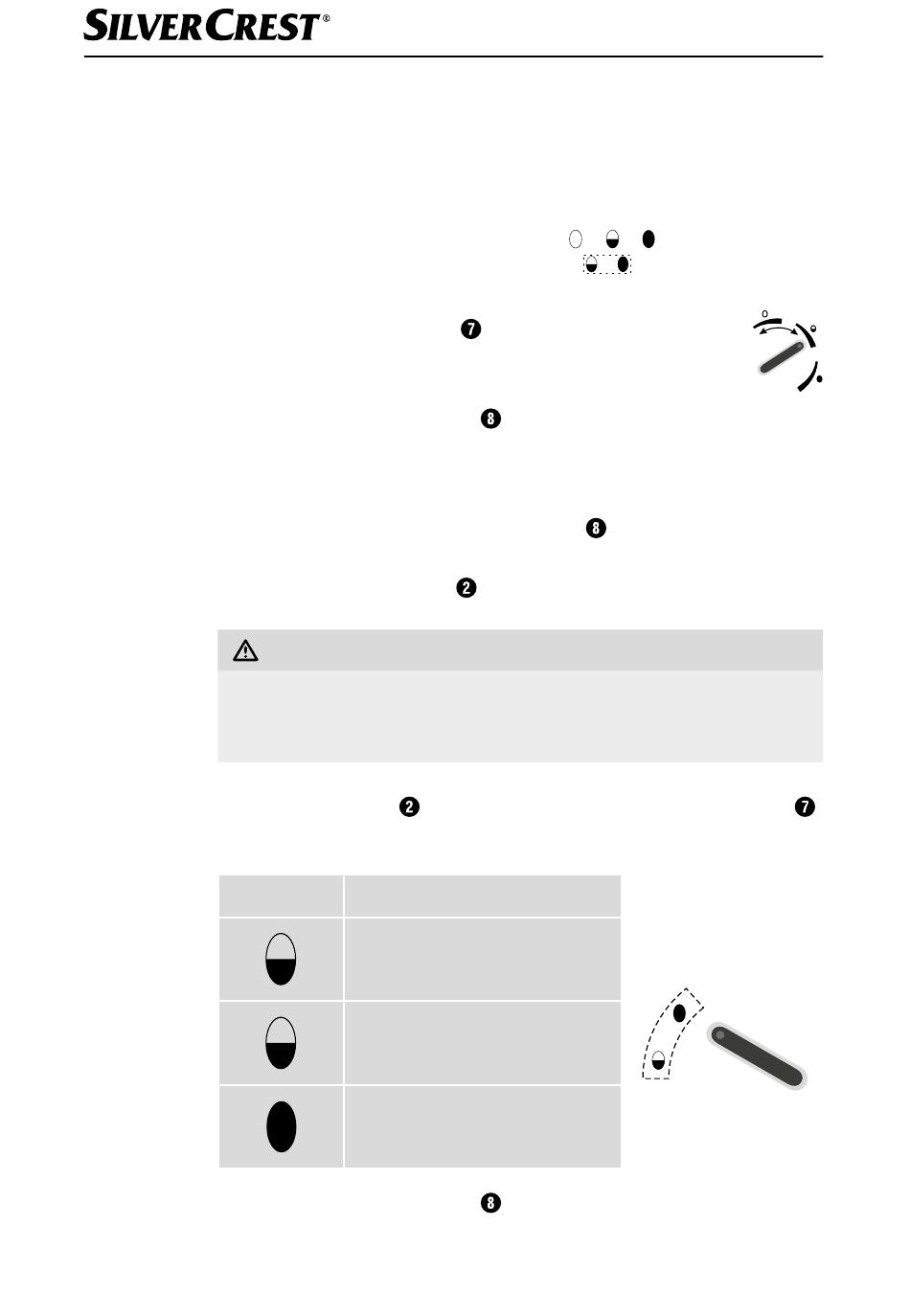 SILVERCREST®

7

8

8

2

2 7

8