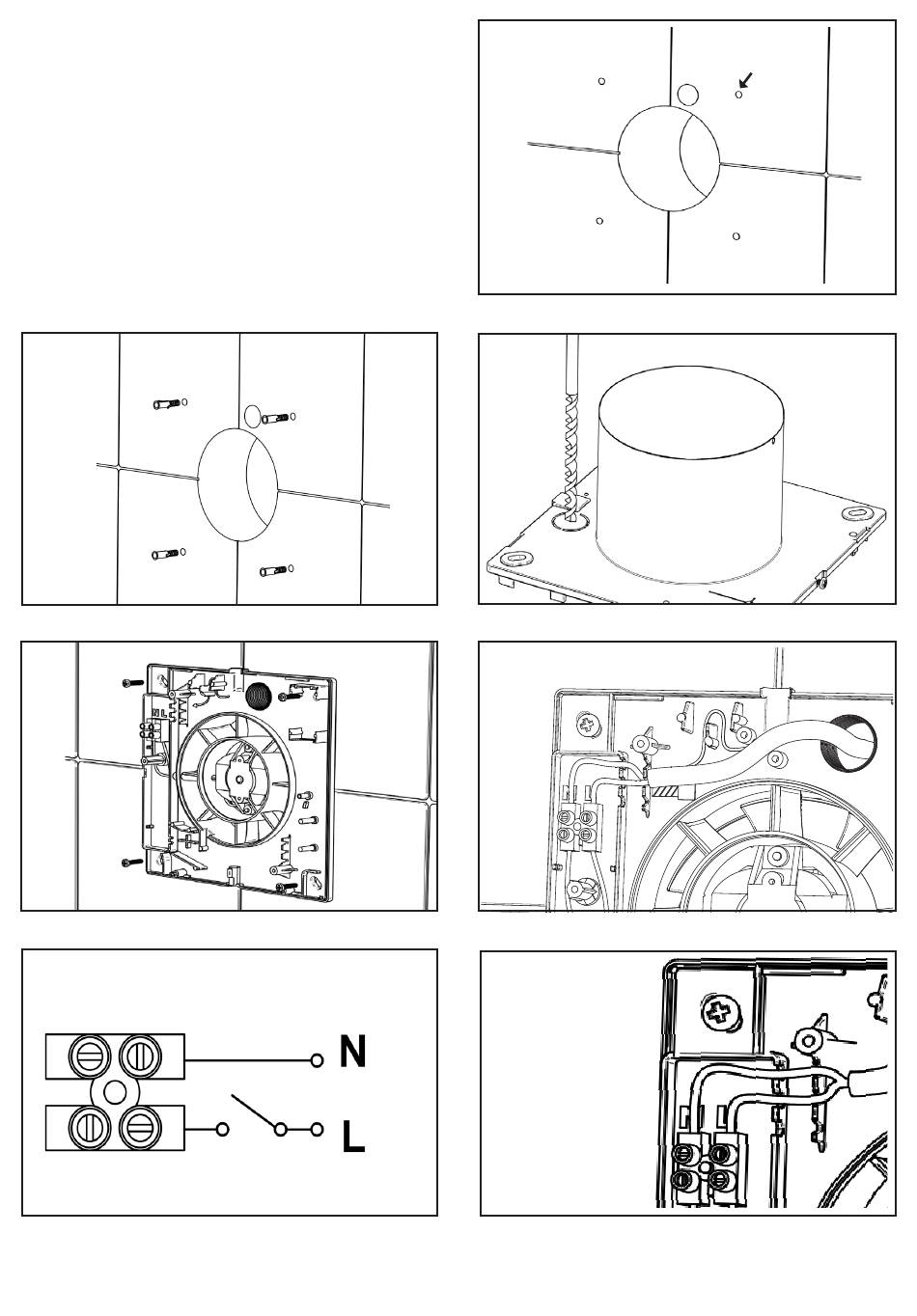 N
L