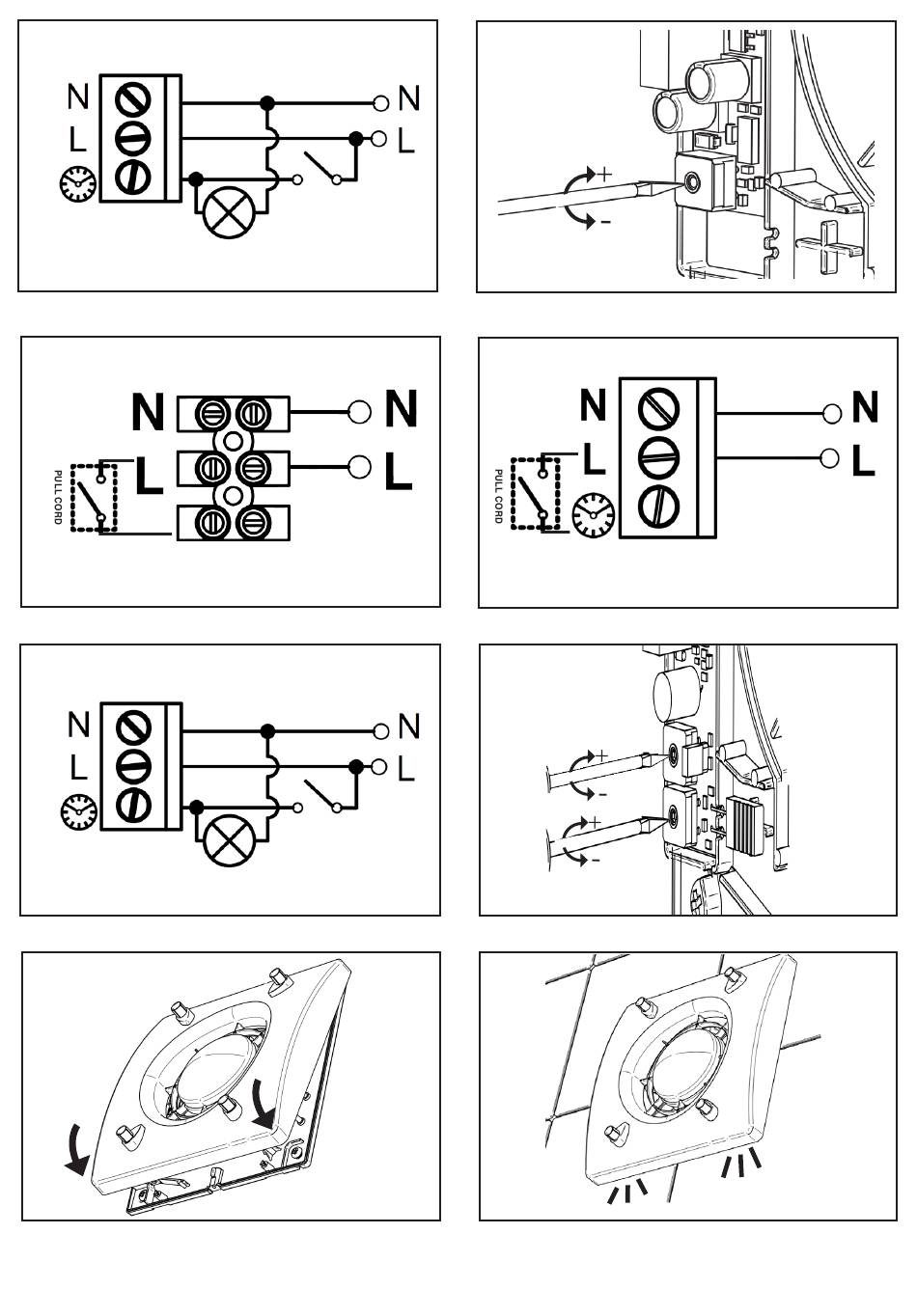 N
L
N
L

+
-

N
L
PULL CORD
N
L

N
L
PULL CORD
N
L

N
L
N
L

+
-
+
-