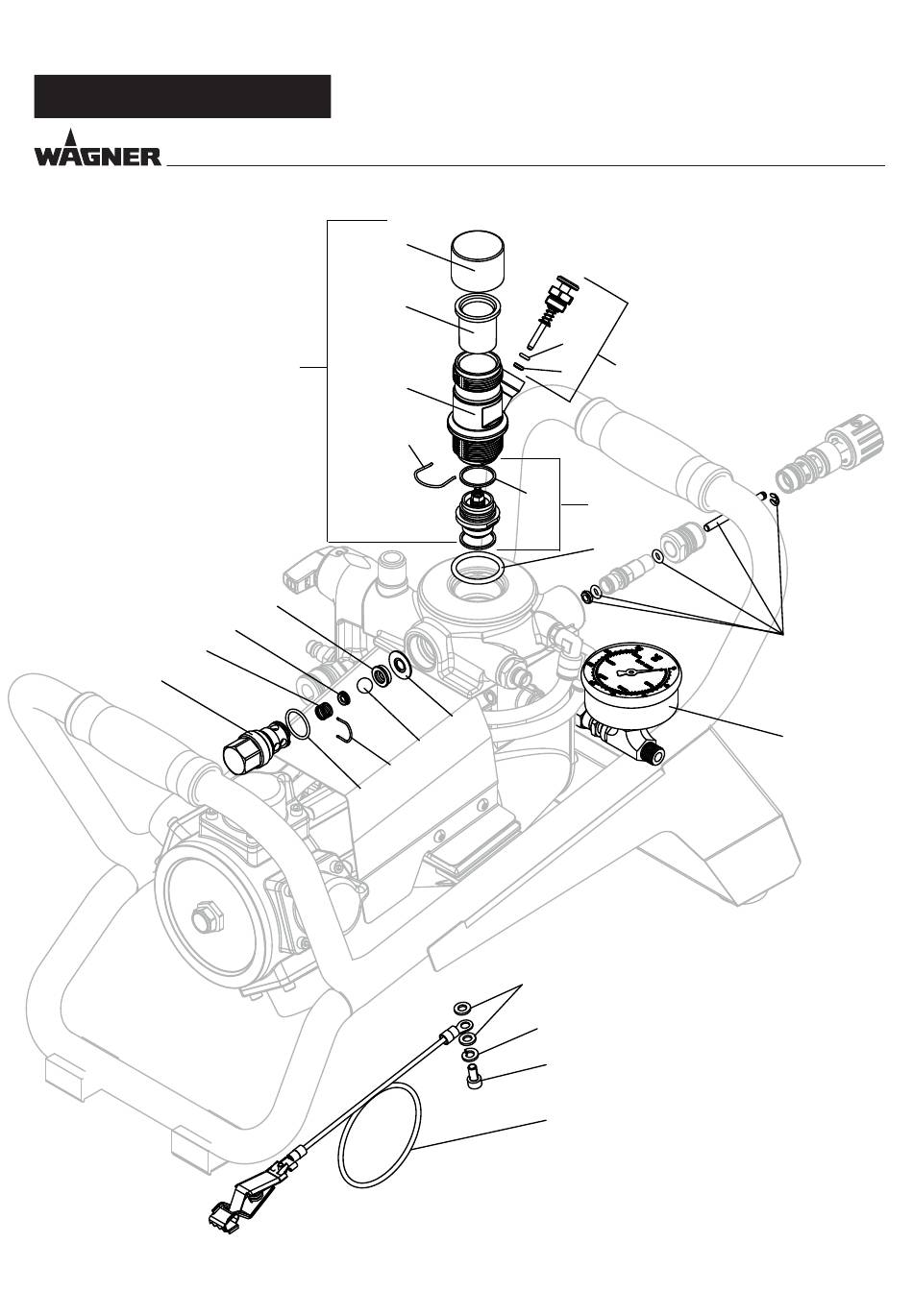 WAGNER