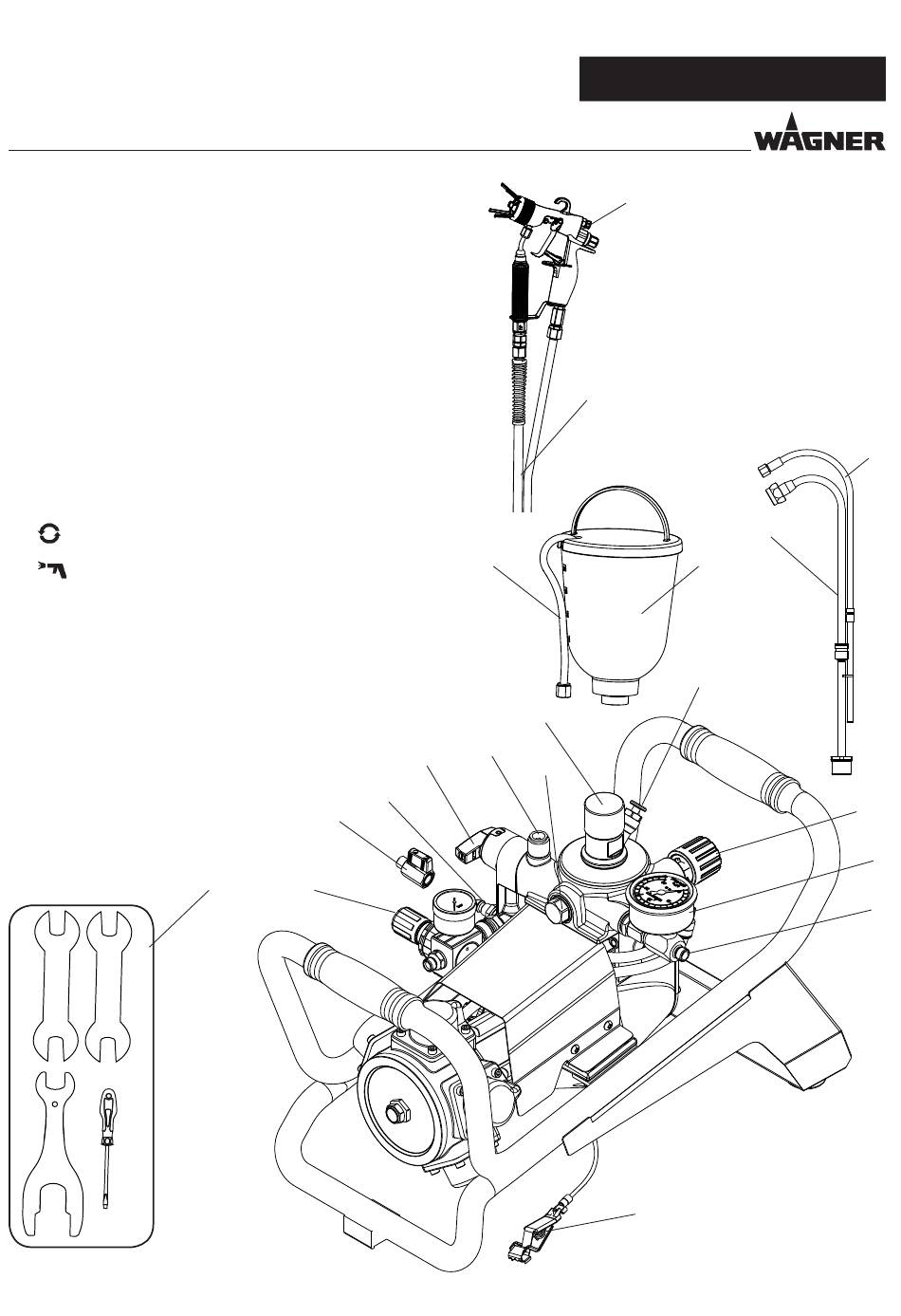 WAGNER