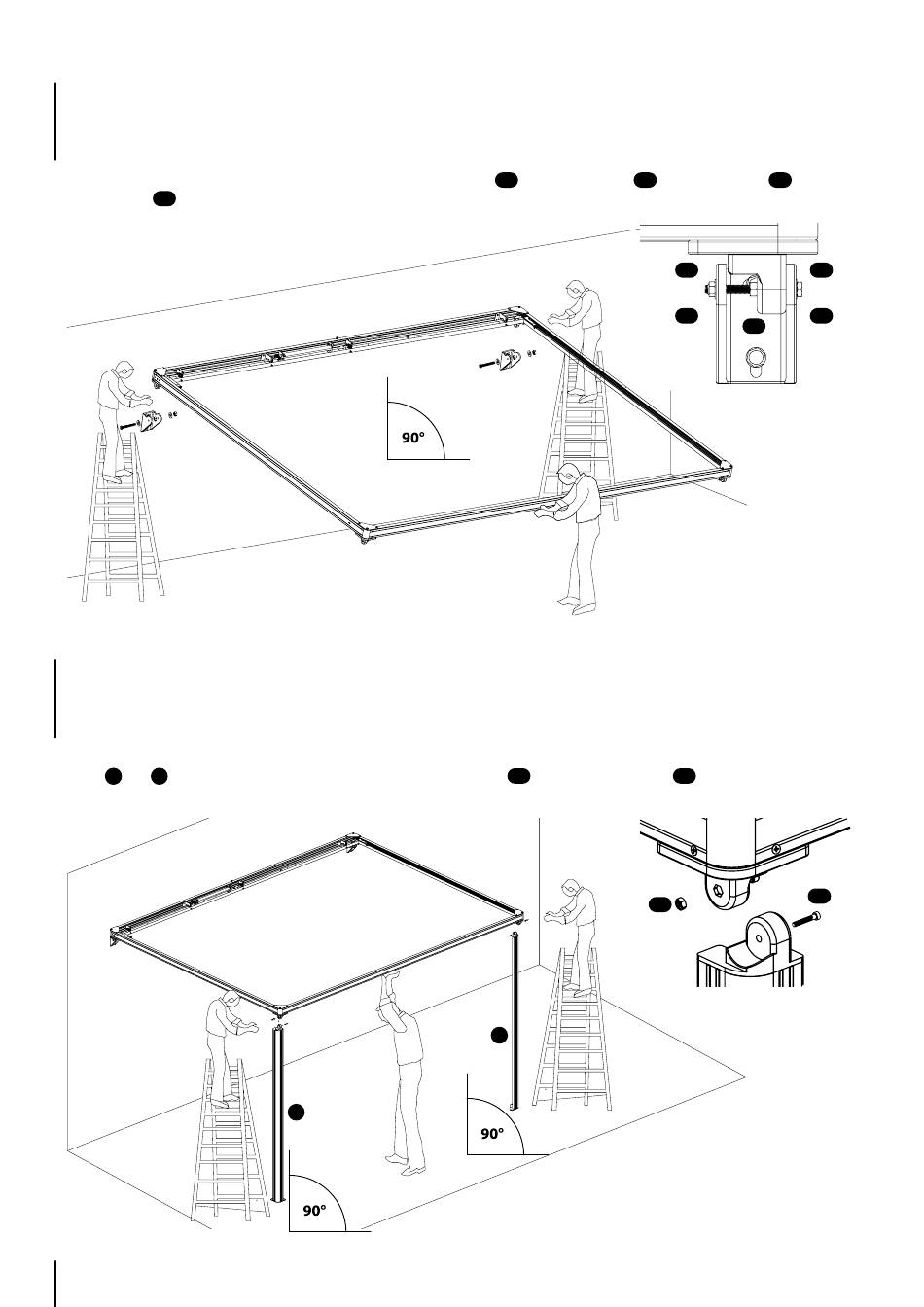 90°

90°

90°