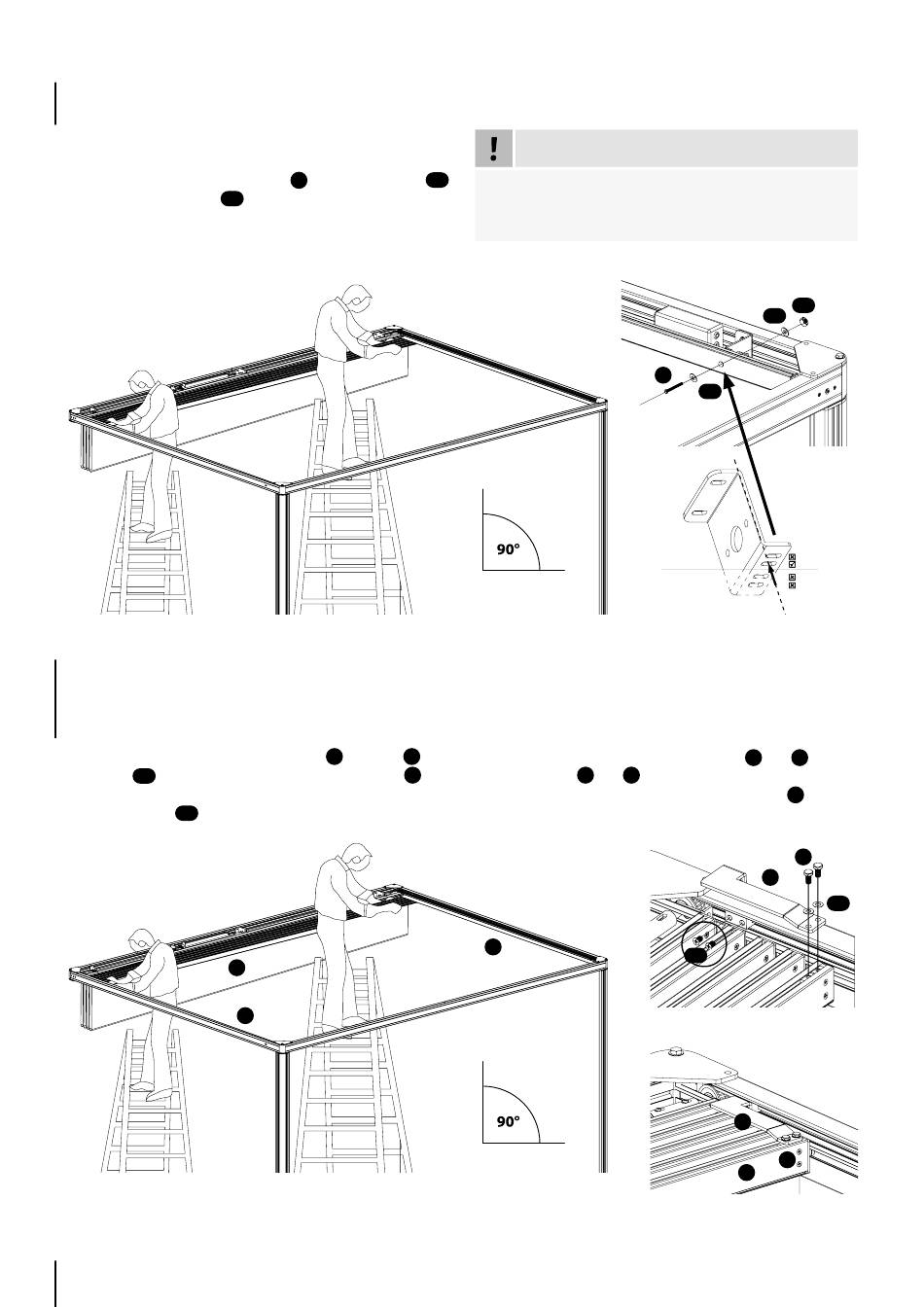 !

90°

90°