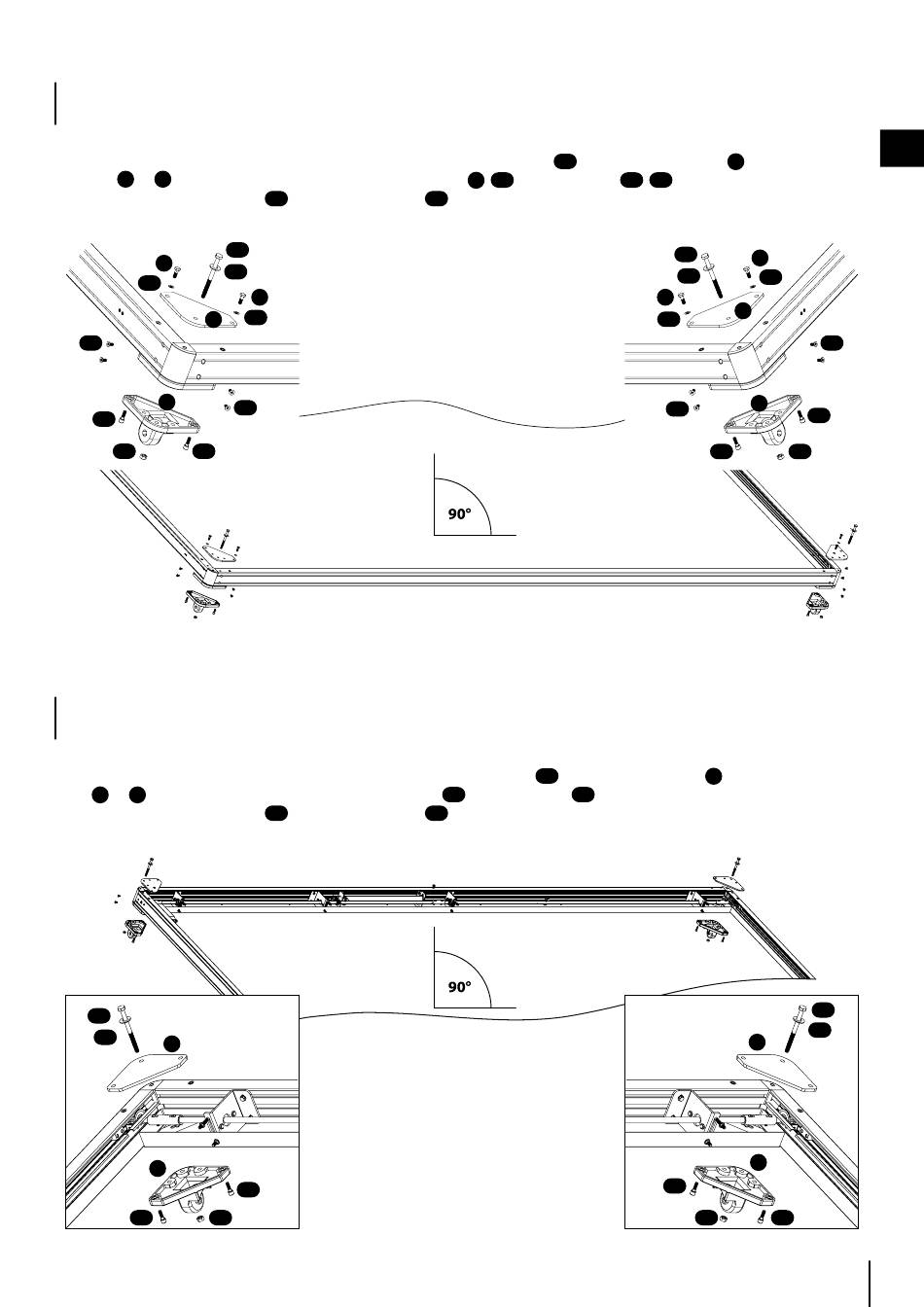 90°

90°