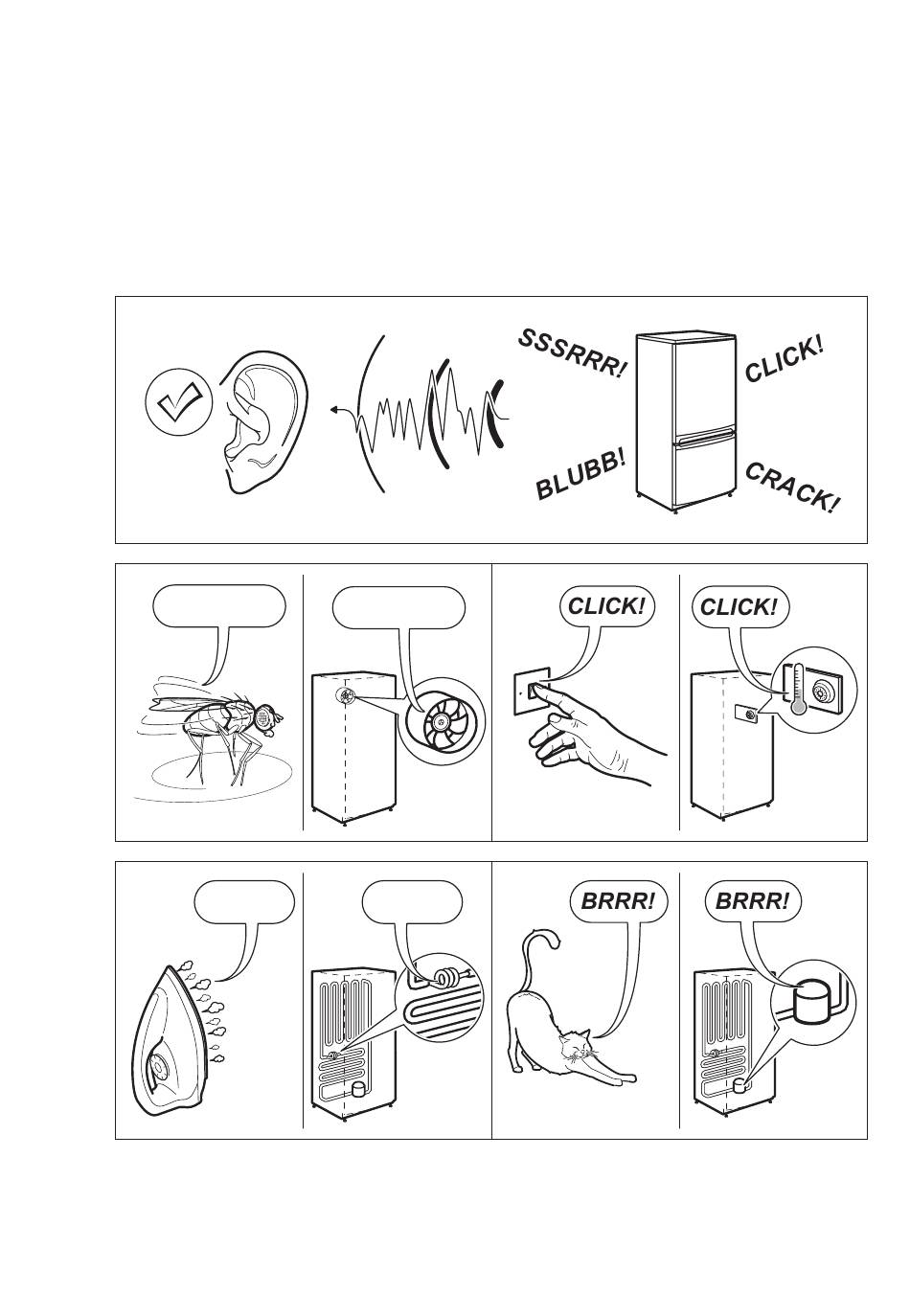 SSSRRR!
CLICK!
BLUBB!
CRACK!

CLICK!
CLICK!

BRRR!
BRRR!