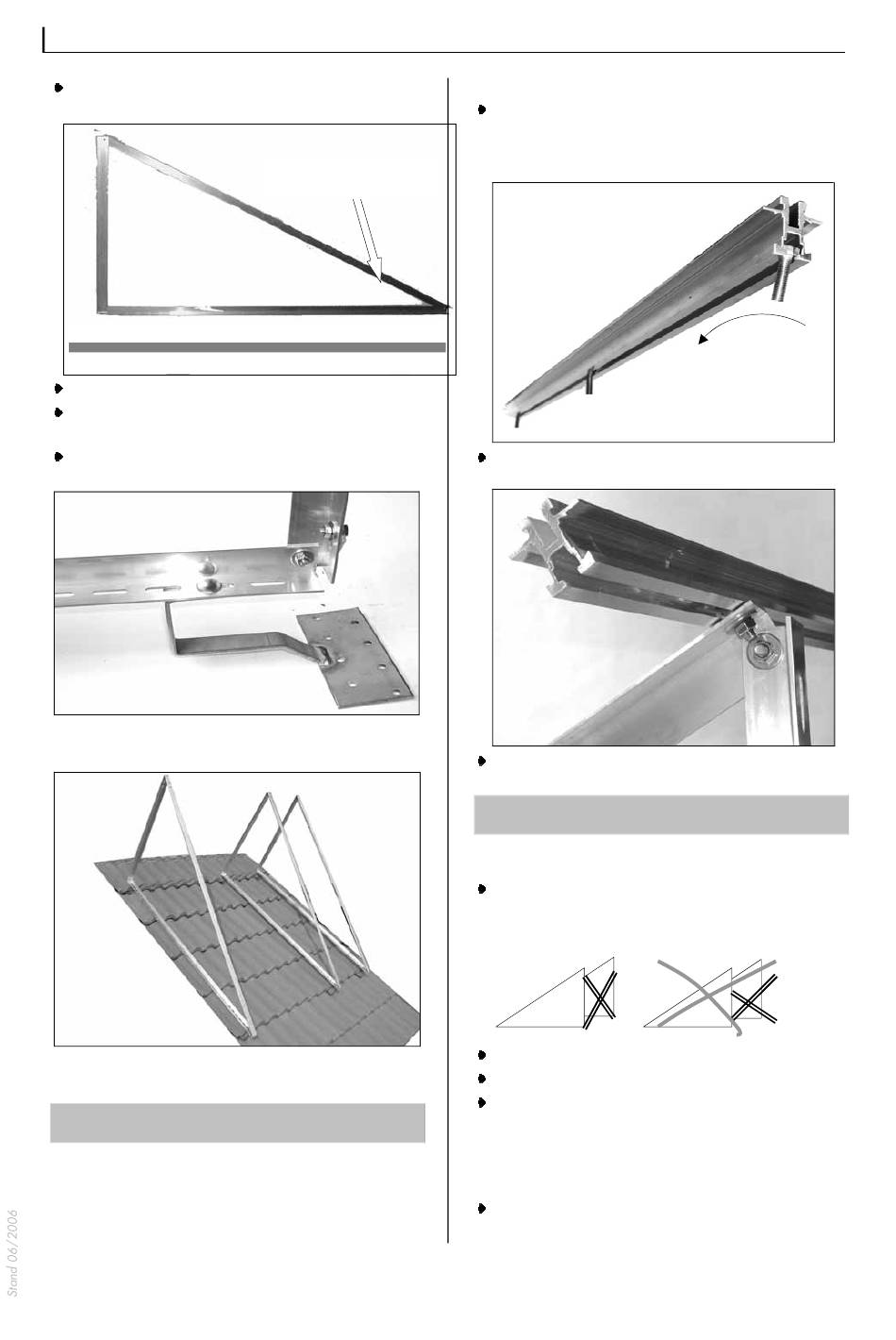 Stand 06/2006