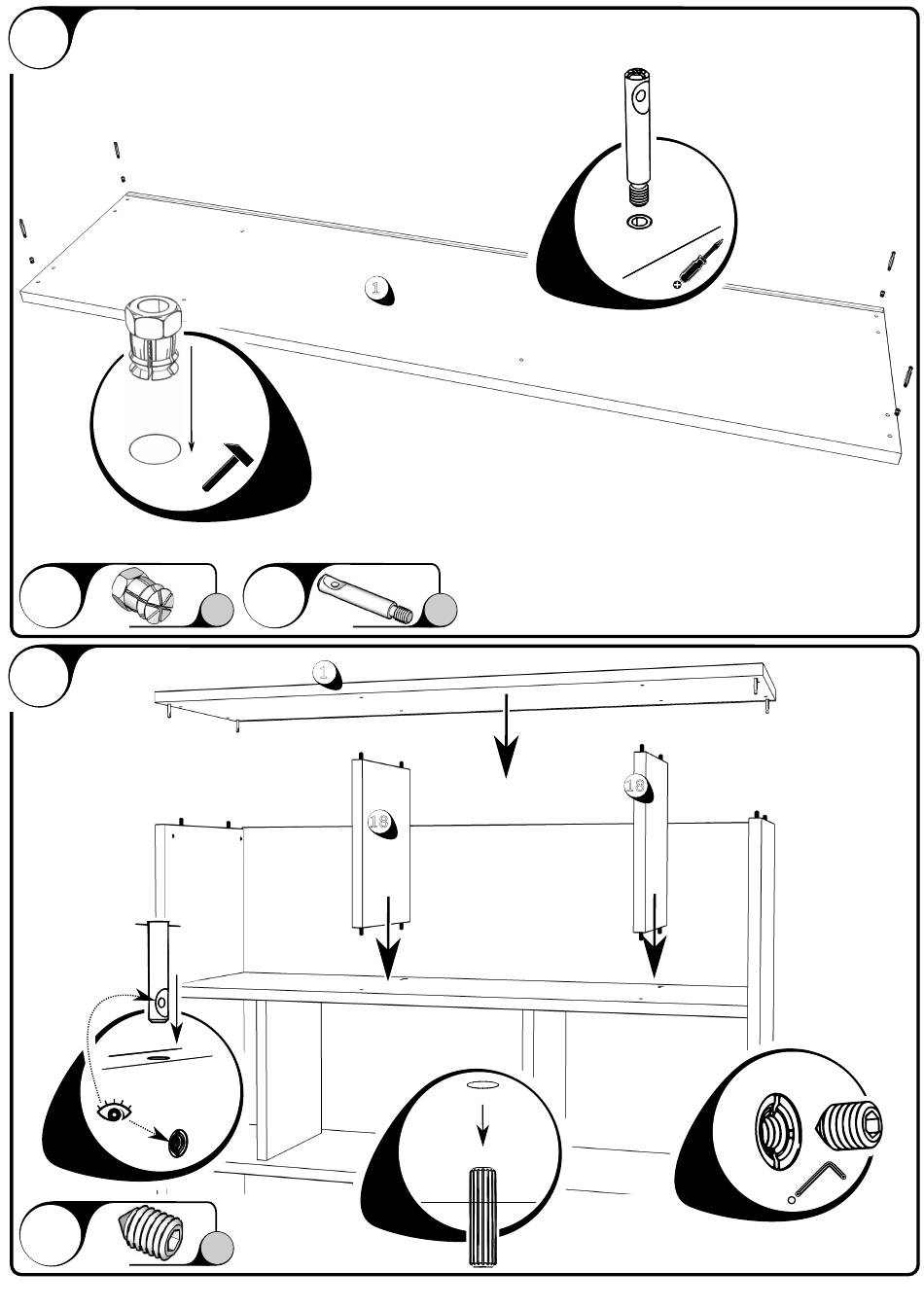 1

1

18

18