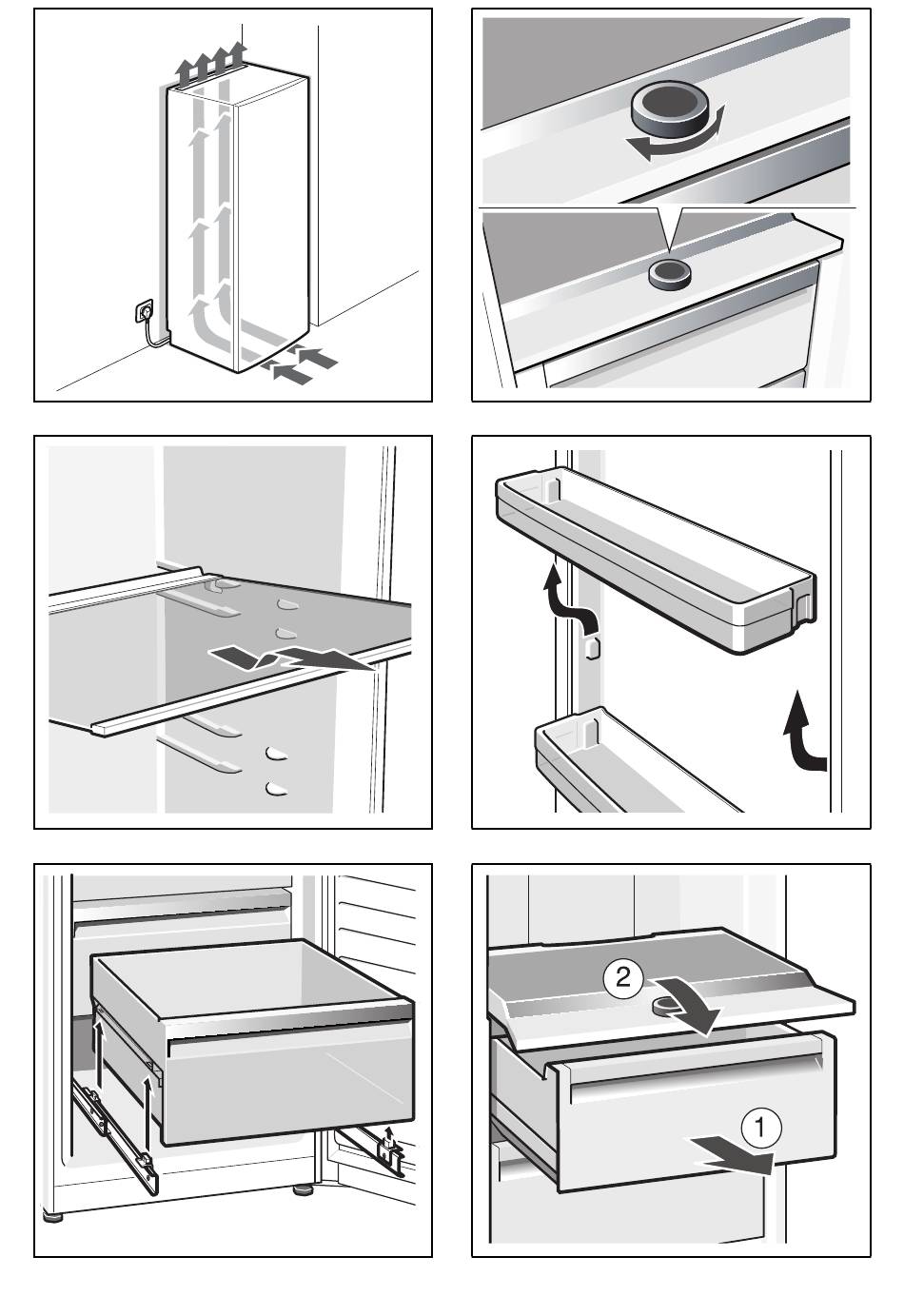 2

1