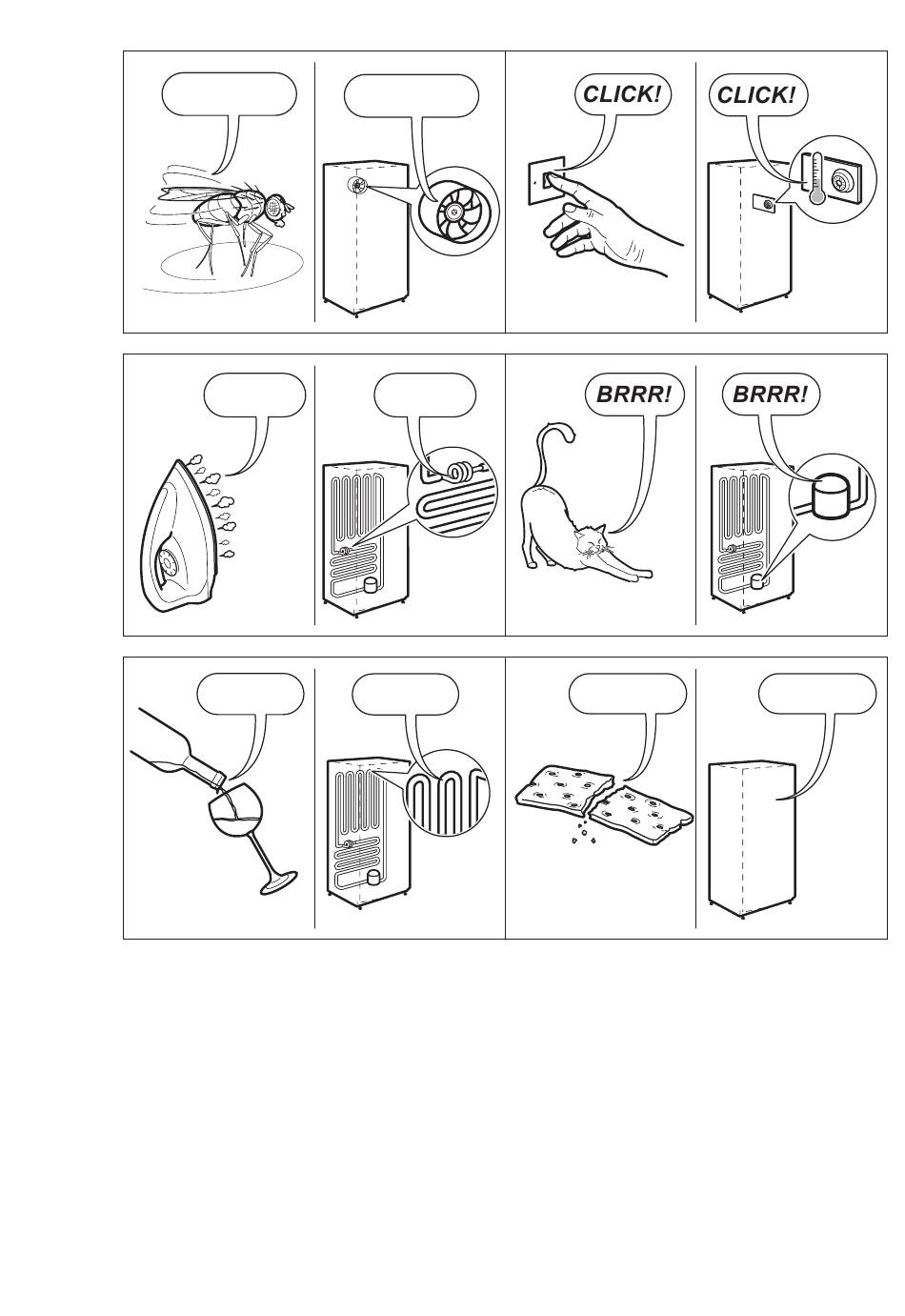 CLICK!

CLICK!

BRRR!

BRRR!