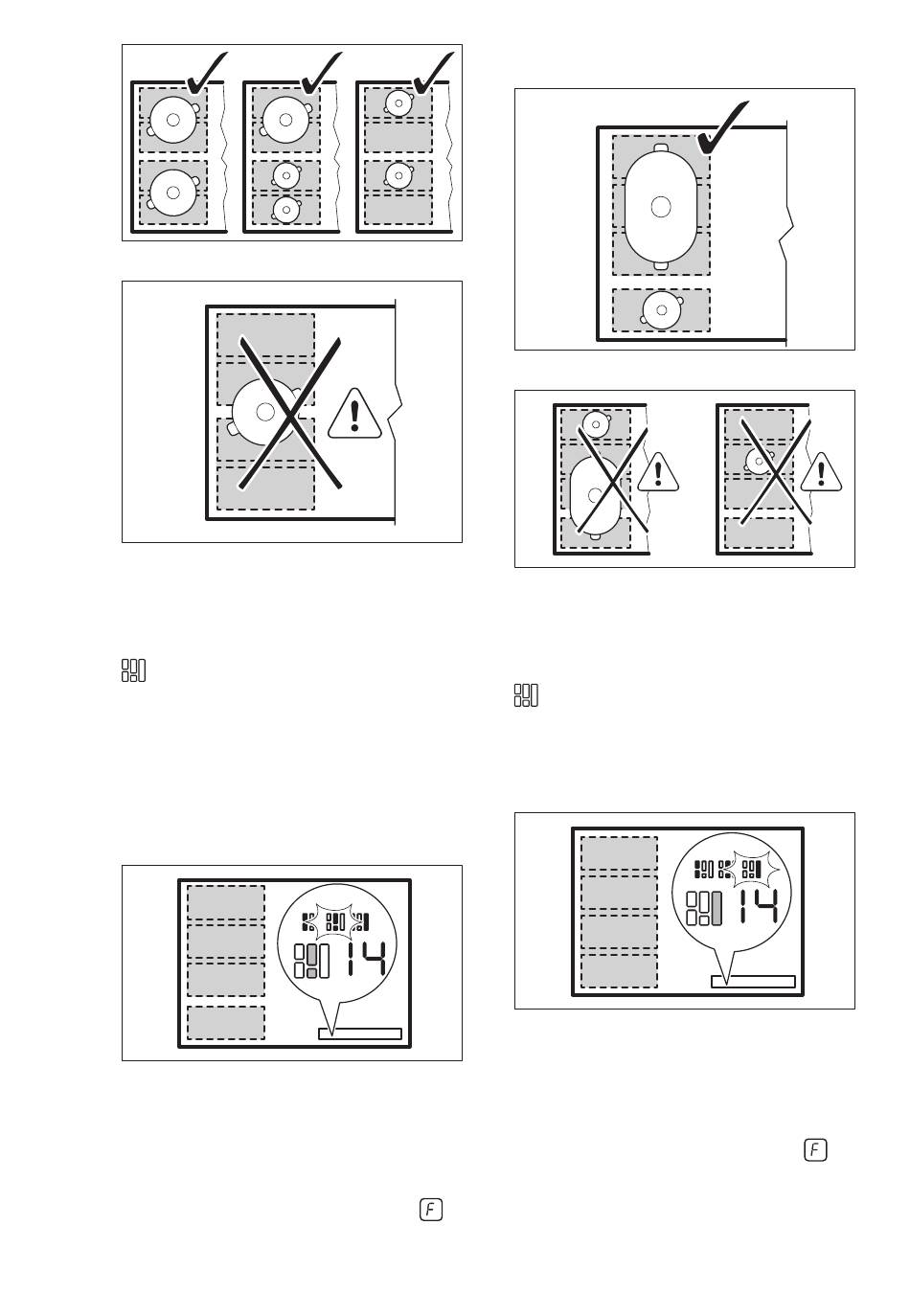 14

F

14

F