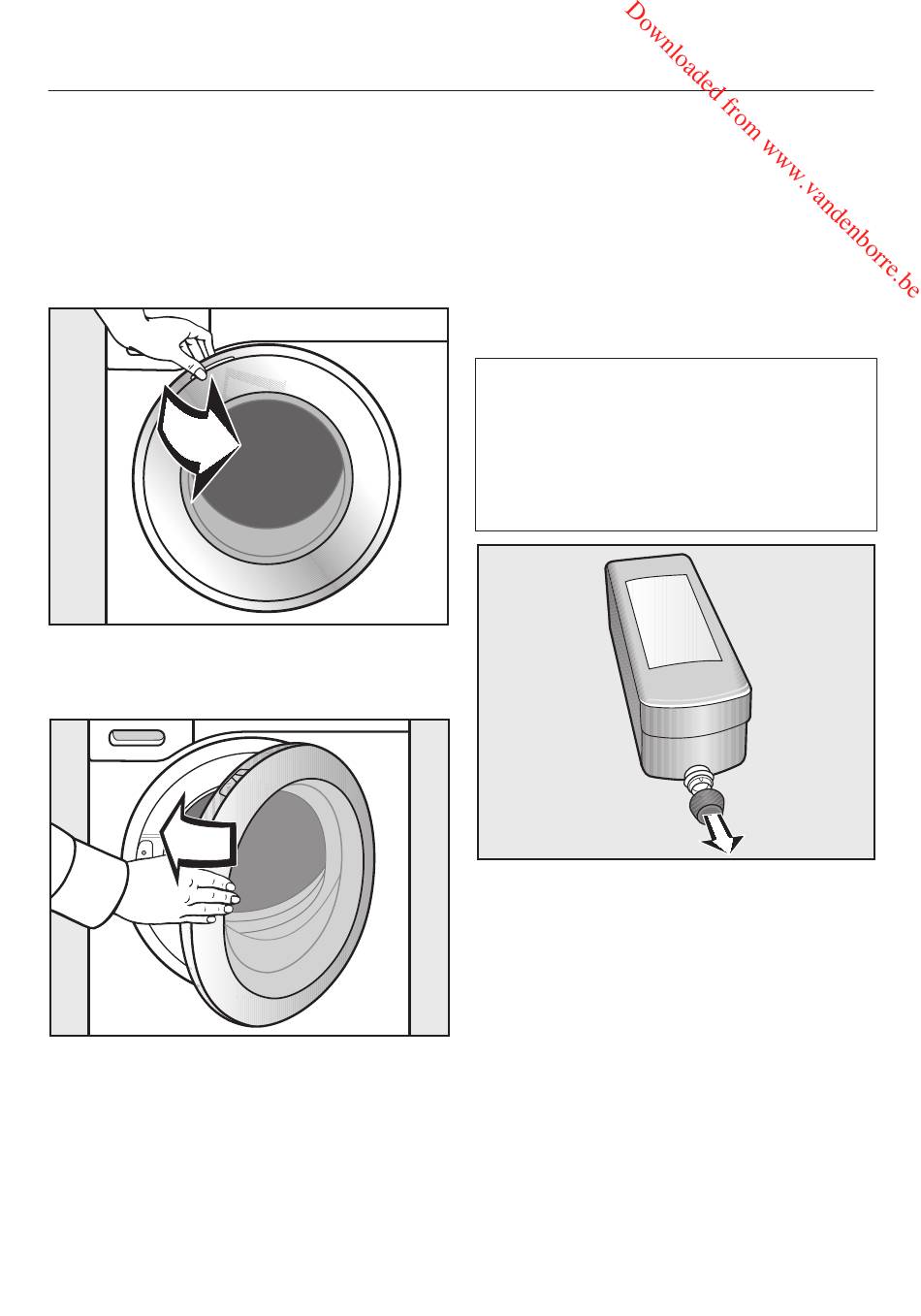 Downloaded from www.vandenborre.be