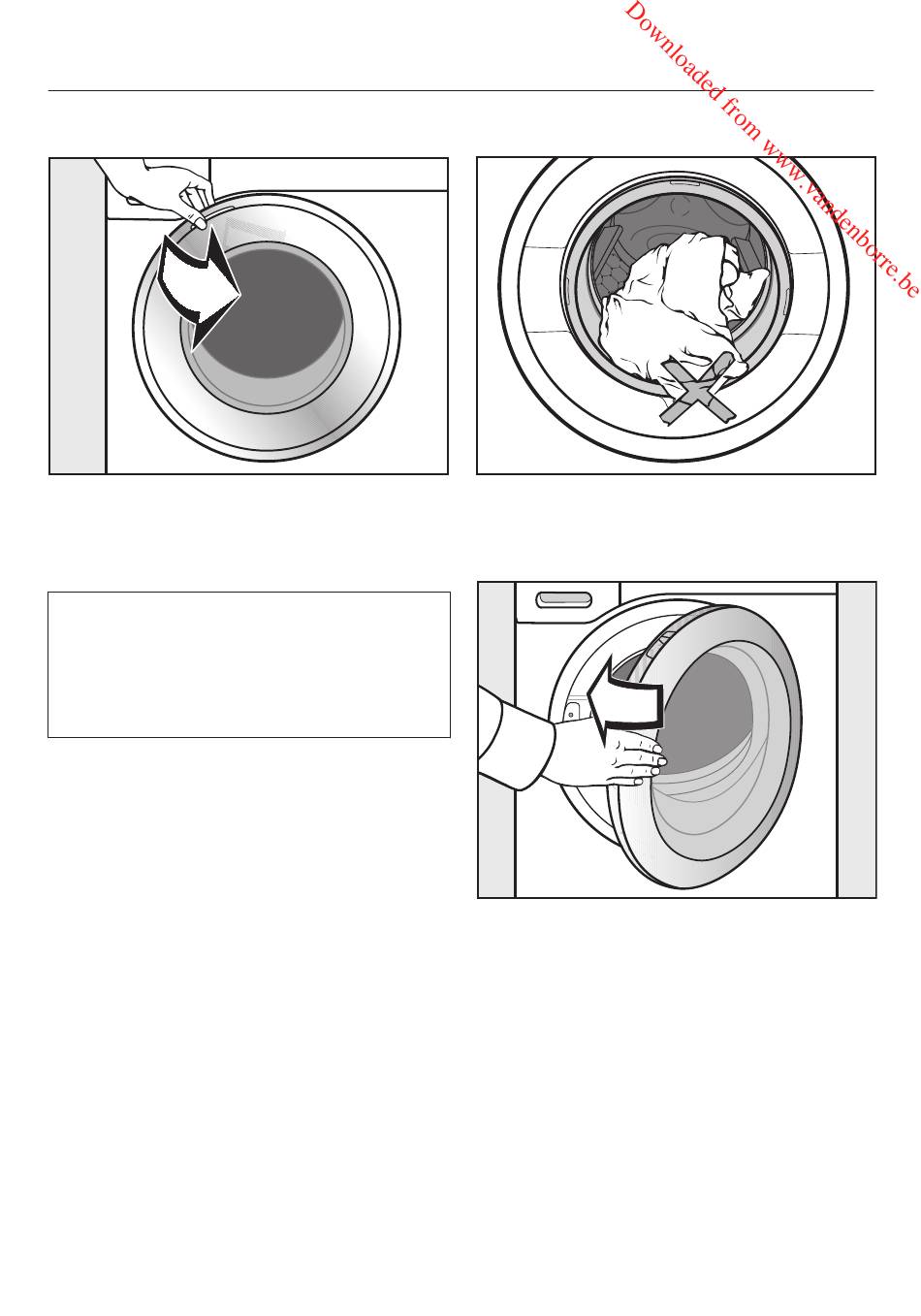 Downloaded from www.vandenborre.be