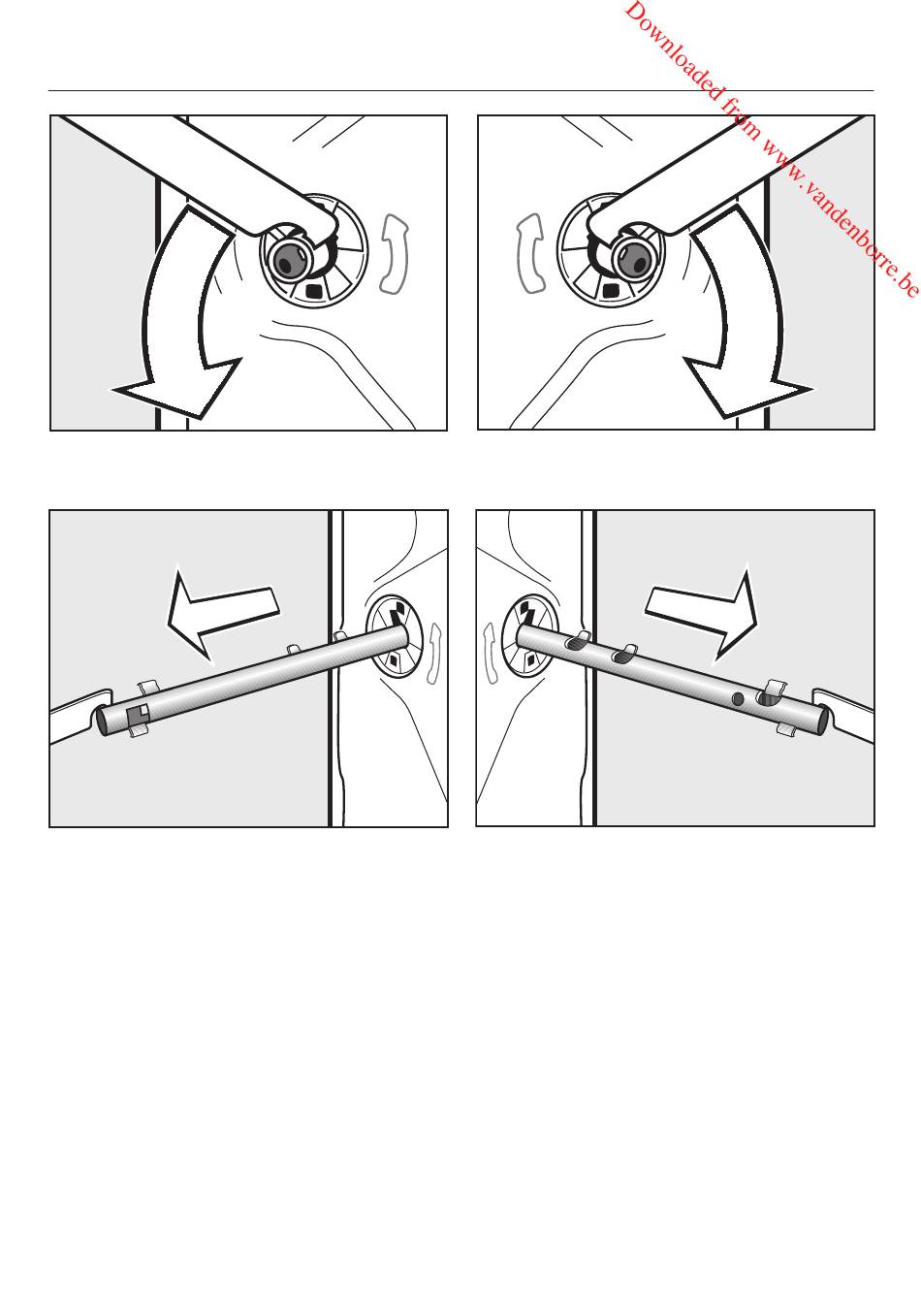 Downloaded from www.vandenborre.be