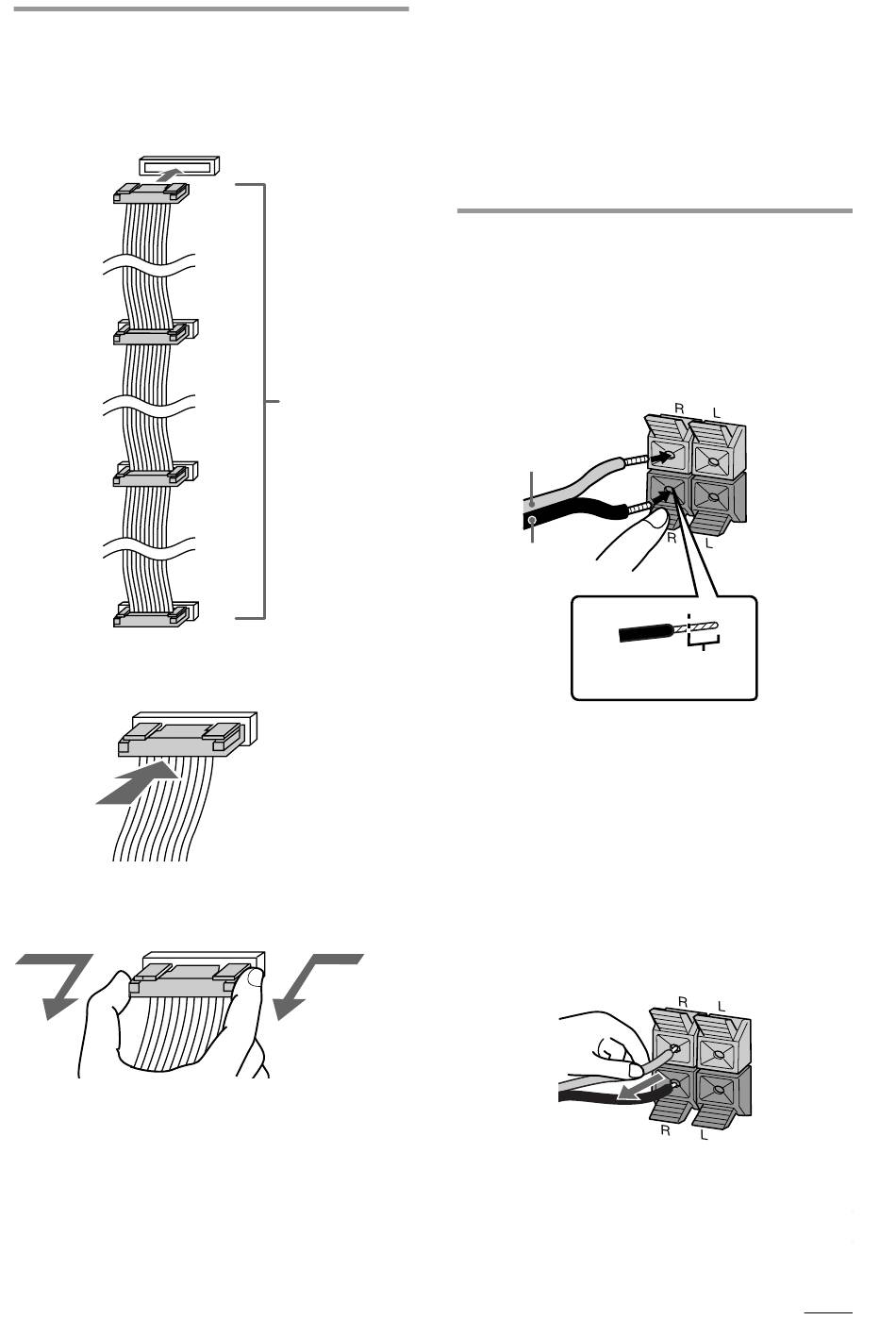 R
L
R
L
R
L
R
L