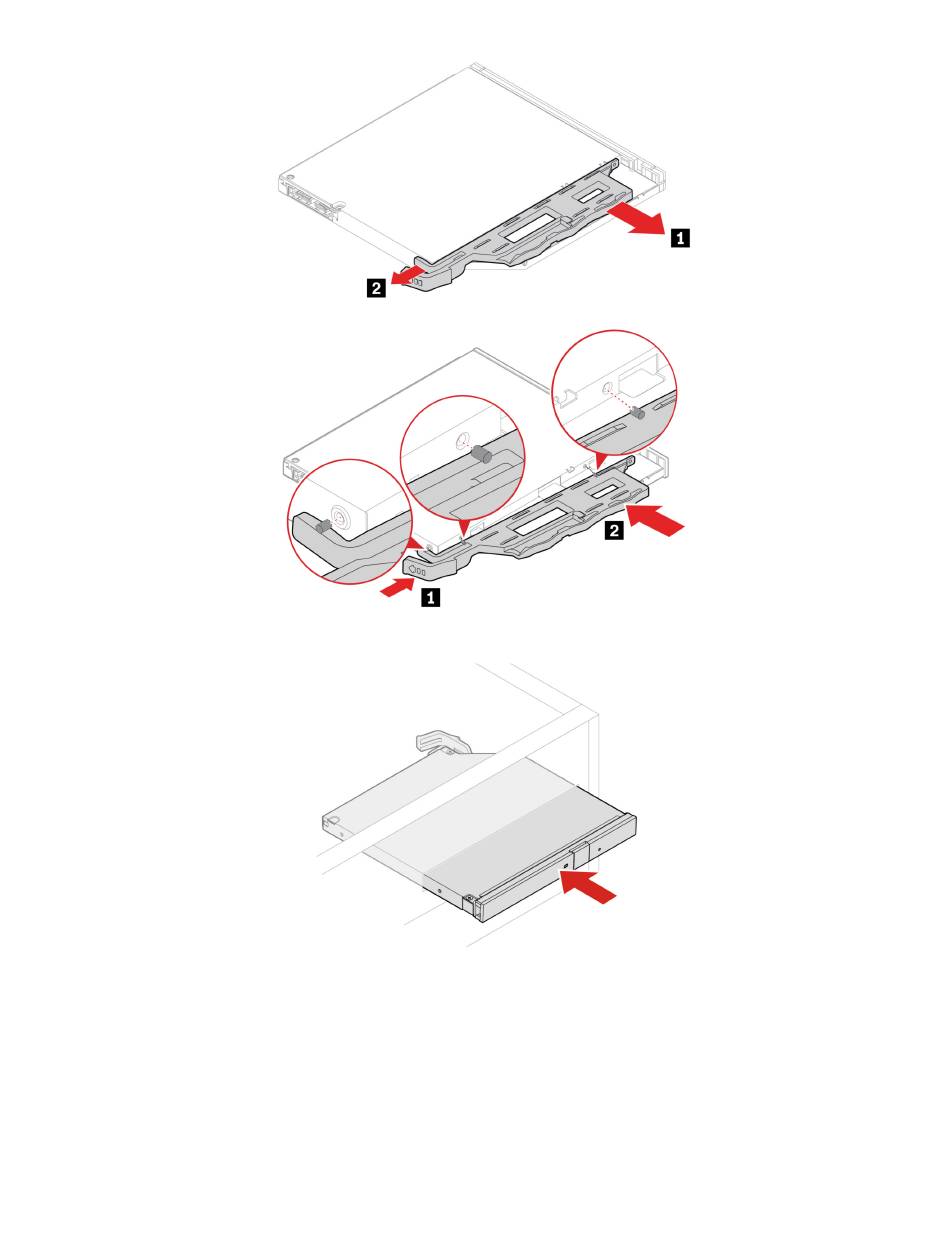 1
2
2
1