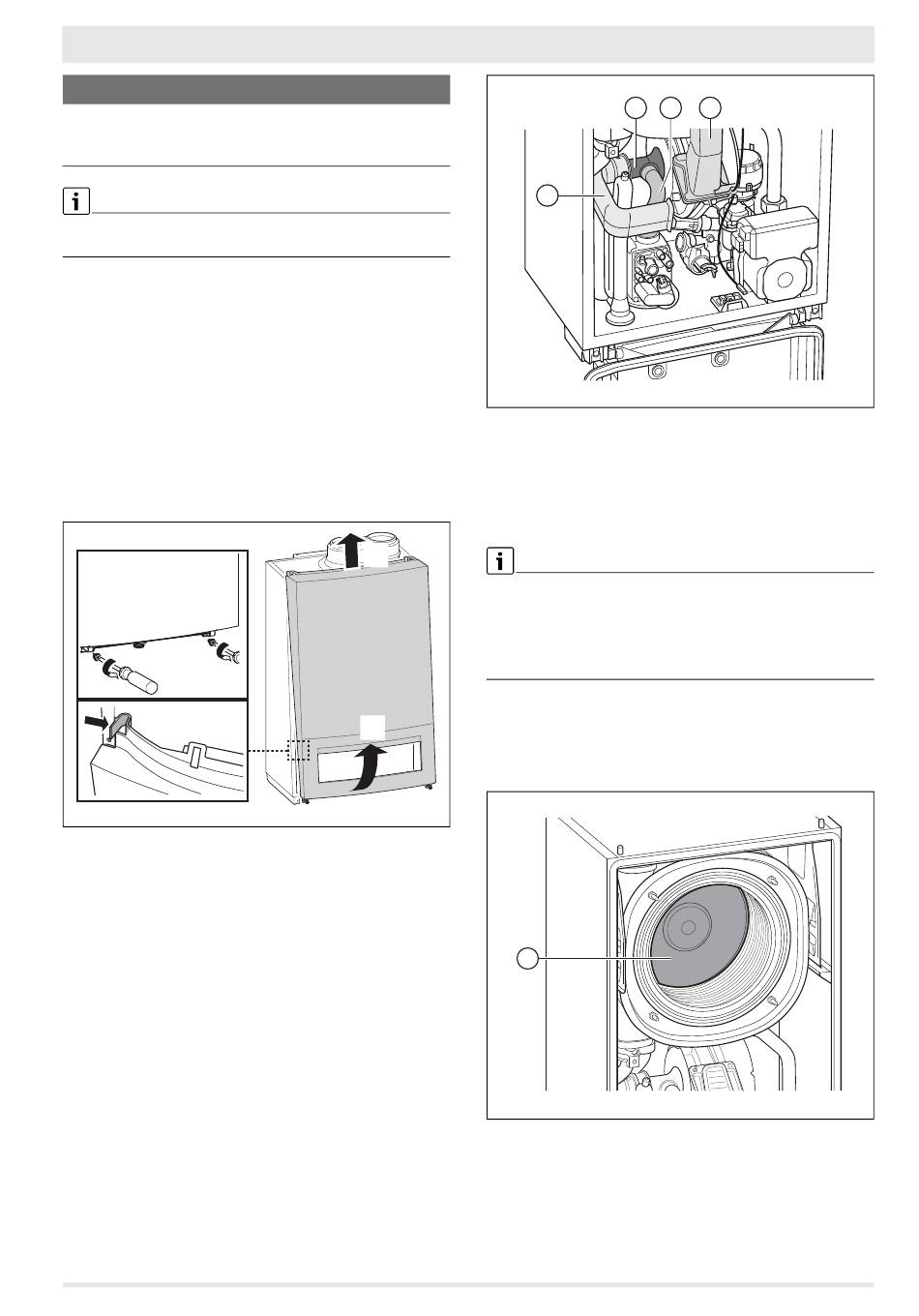 i

i